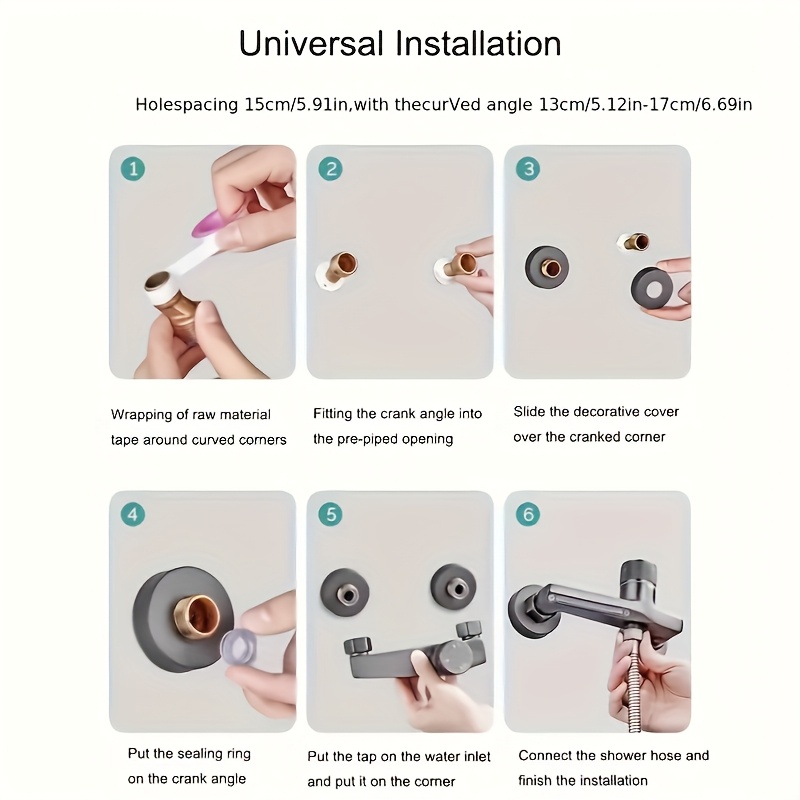 Universal Installation

Holespacing 15cm/5.91in,with thecurVed angle 13cm/5.12in-17cm/6.69in

1

Wrapping of raw material tape around curved corners

2

Fitting the crank angle into the pre-piped opening

3

Slide the decorative cover over the cranked corner

4

Put the sealing ring on the crank angle

5

Put the tap on the water inlet and put it on the corner

6

Connect the shower hose and finish the installation