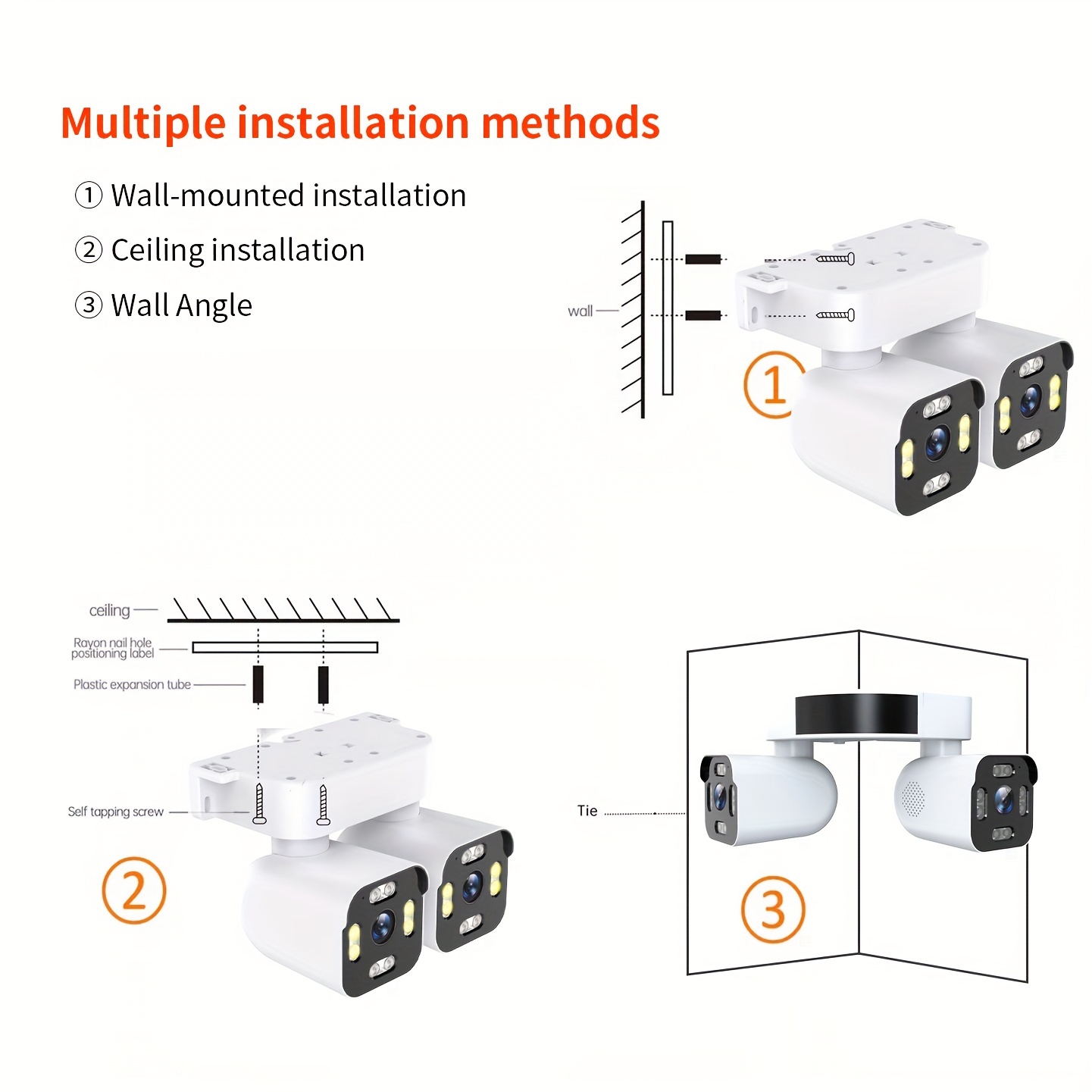 Multiple installation methods

① Wall-mounted installation

② Ceiling installation

③ Wall Angle

wall

①

ceiling

Rayon nail hole positioning label

Plastic expansion tube

Self tapping screw

②

Tie

③