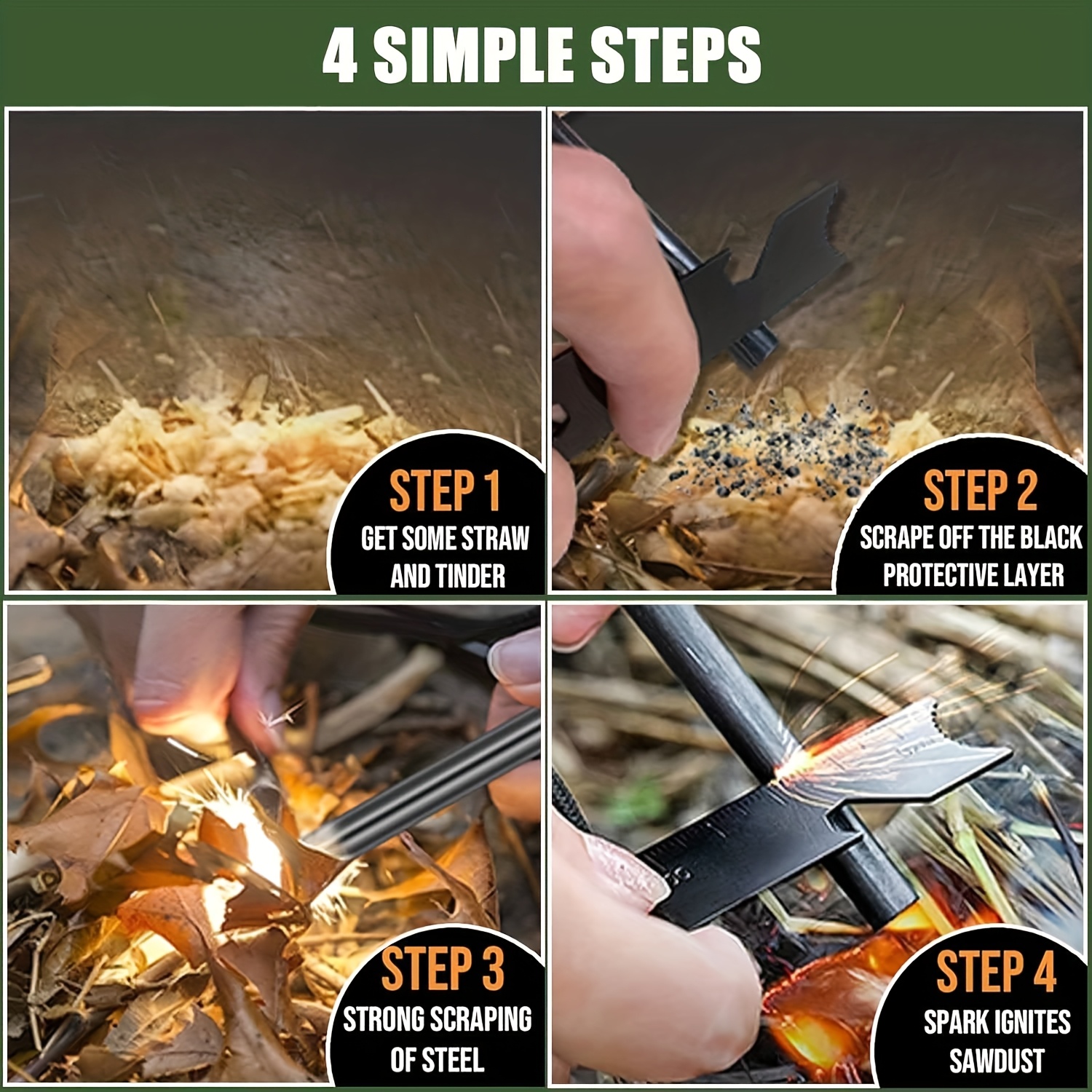 4 SIMPLE STEPS

STEP 1
GET SOME STRAW AND TINDER

STEP 2
SCRAPE OFF THE BLACK PROTECTIVE LAYER

STEP 3
STRONG SCRAPING OF STEEL

STEP 4
SPARK IGNITES SAWDUST