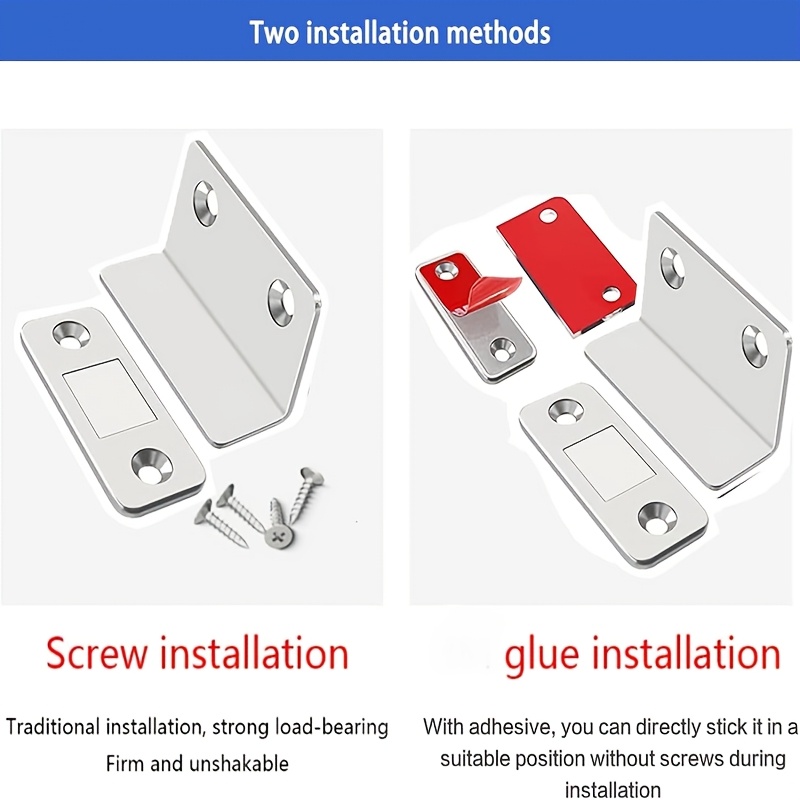 Two installation methods

Screw installation

Traditional installation, strong load-bearing
Firm and unshakable

glue installation

With adhesive, you can directly stick it in a suitable position without screws during installation