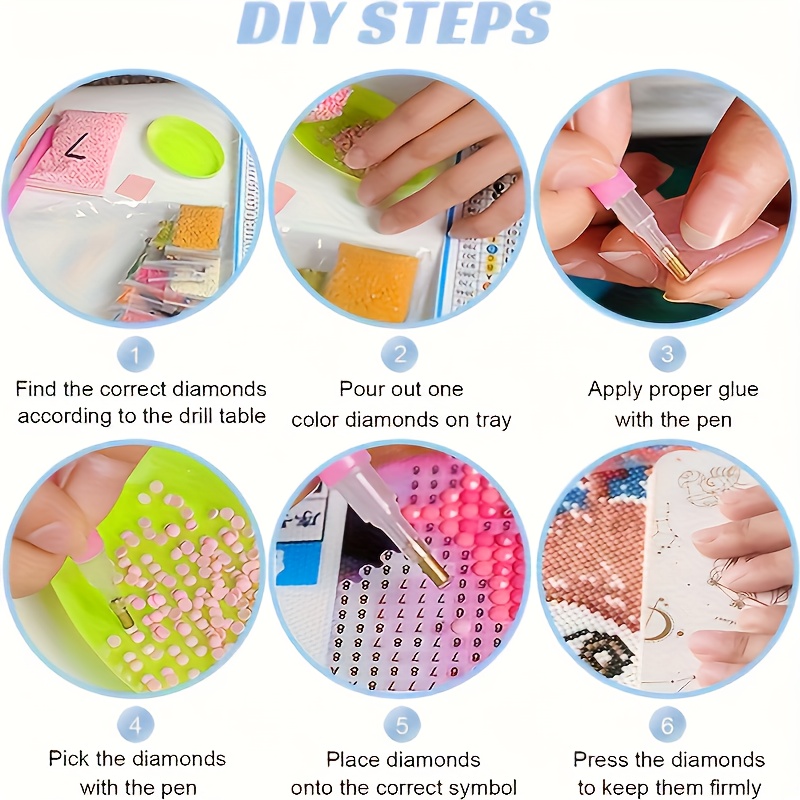 DIY STEPS

1
Find the correct diamonds according to the drill table

2
Pour out one color diamonds on tray

3
Apply proper glue with the pen

4
Pick the diamonds with the pen

5
Place diamonds onto the correct symbol

6
Press the diamonds to keep them firmly