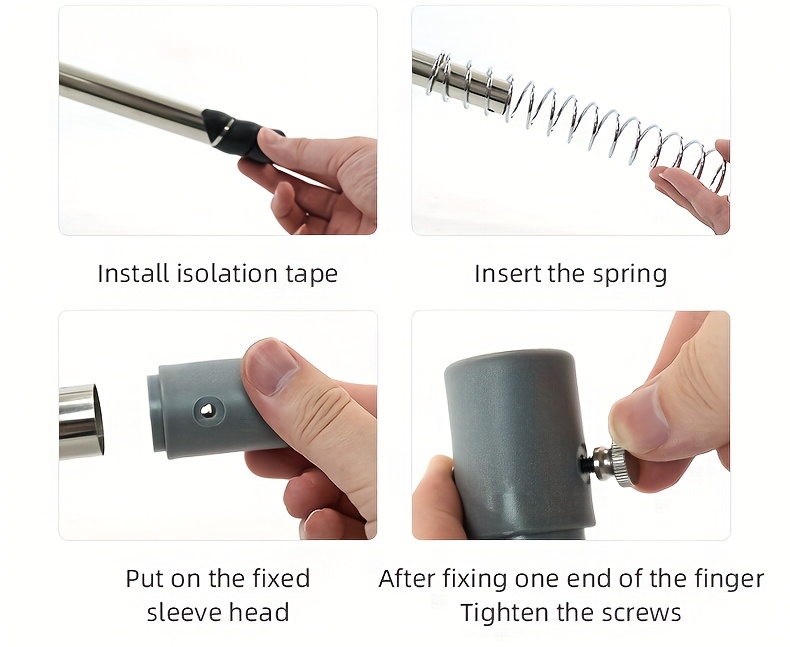 Install isolation tape

Insert the spring

Put on the fixed sleeve head

After fixing one end of the finger
Tighten the screws