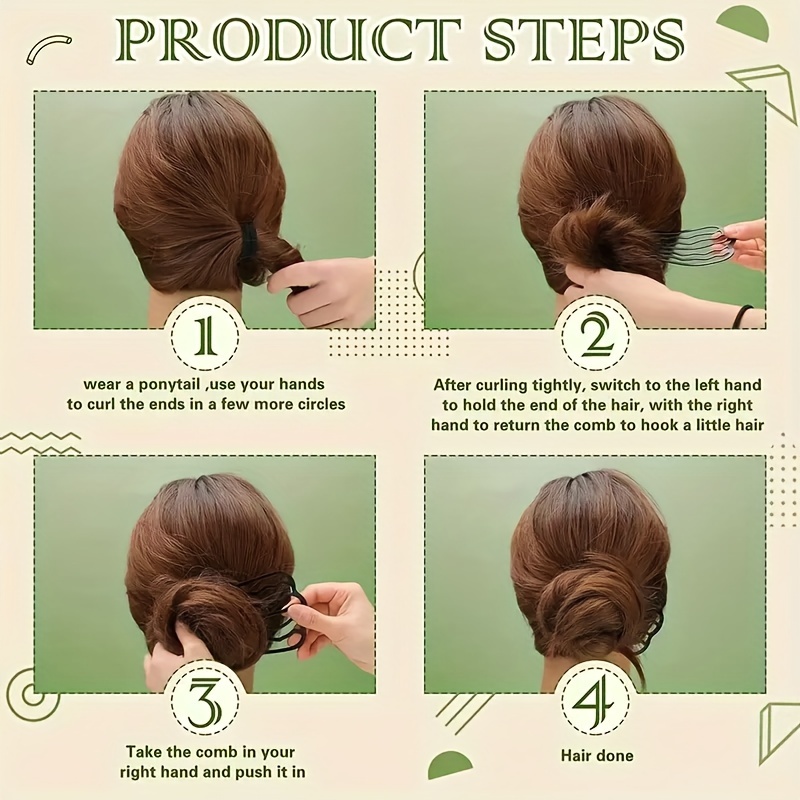 PRODUCT STEPS

1

wear a ponytail ,use your hands to curl the ends in a few more circles

2

After curling tightly, switch to the left hand to hold the end of the hair, with the right hand to return the comb to hook a little hair

3

Take the comb in your right hand and push it in

4

Hair done