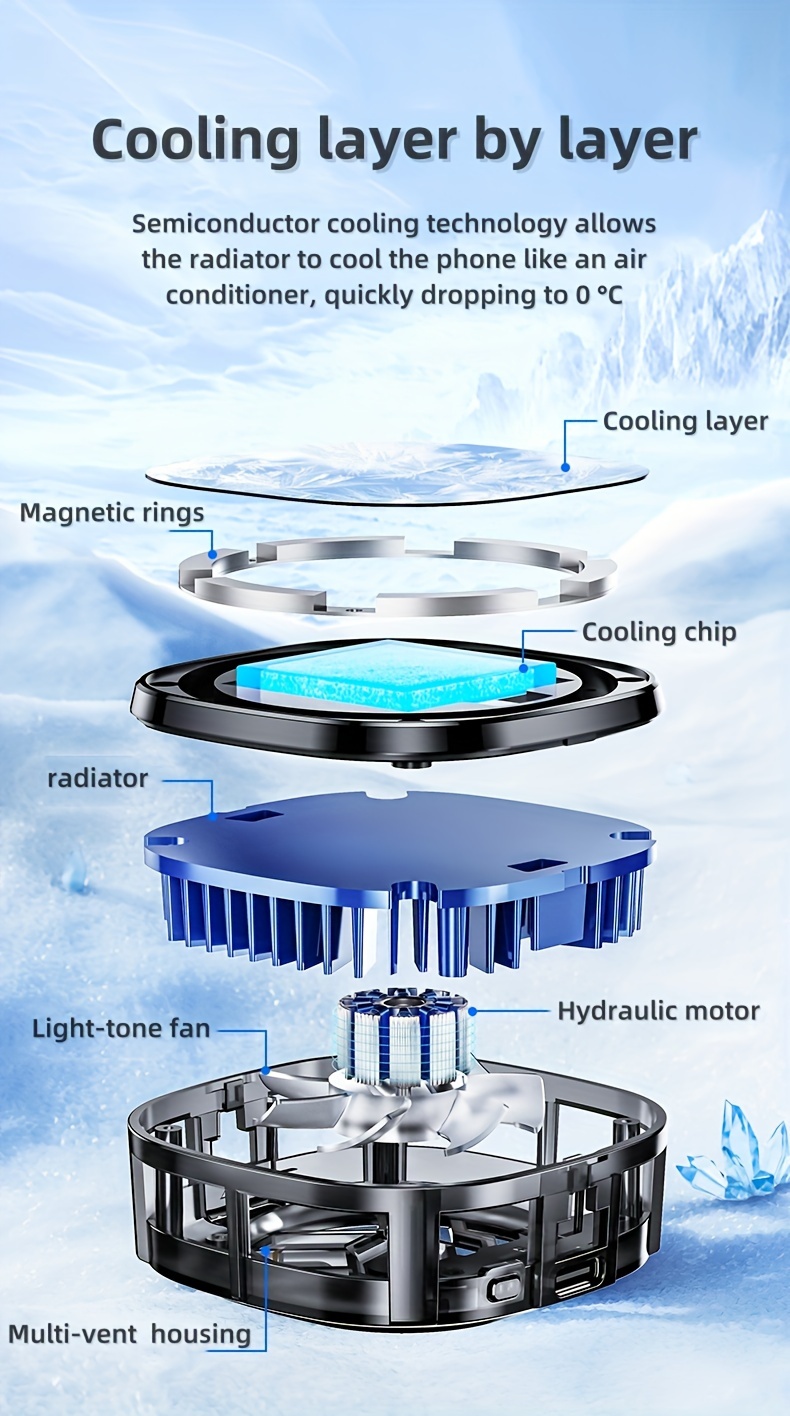 Cooling layer by layer

Semiconductor cooling technology allows the radiator to cool the phone like an air conditioner, quickly dropping to 0 °C

Cooling layer

Magnetic rings

Cooling chip

radiator

Hydraulic motor

Light-tone fan

Multi-vent housing