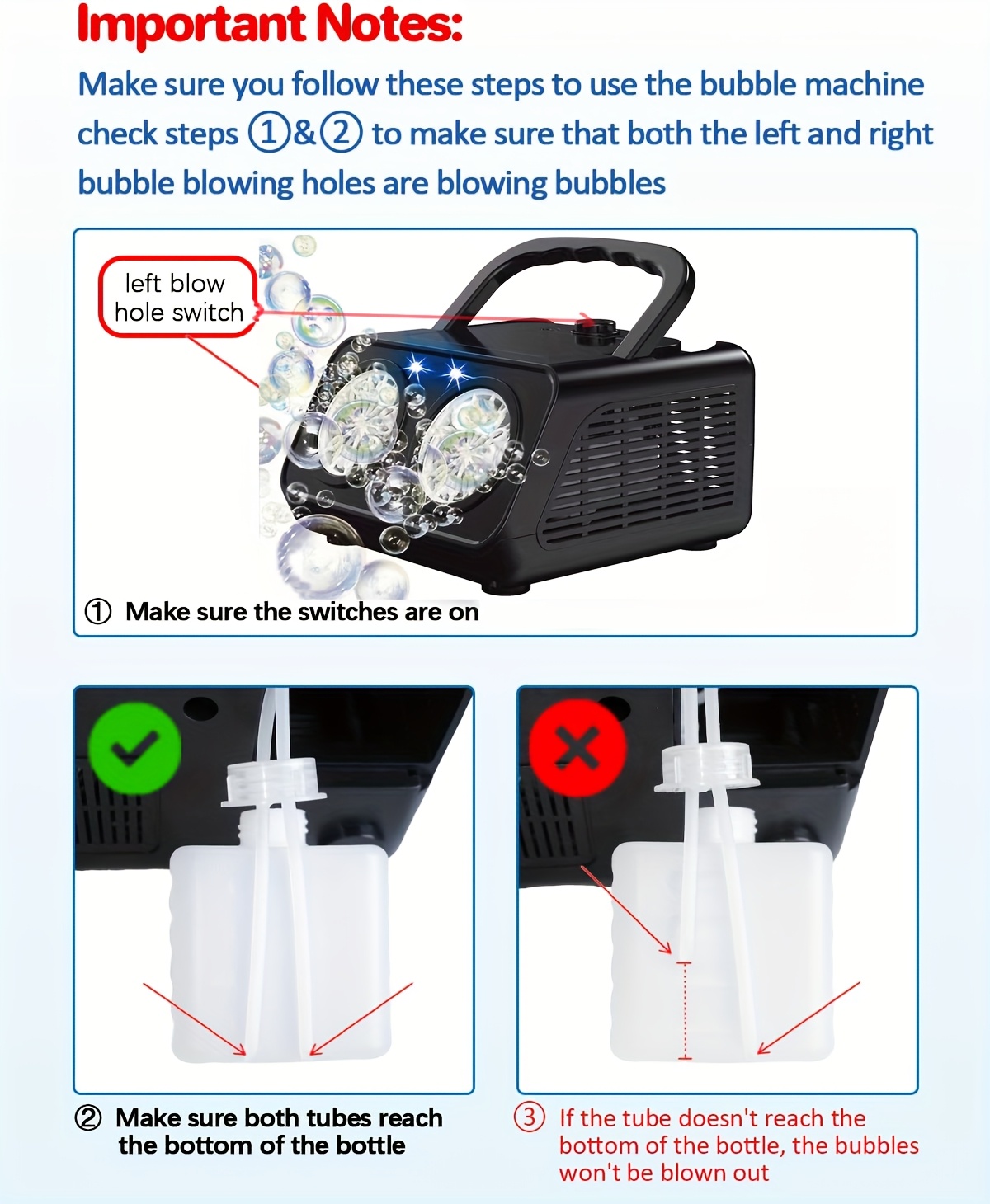 Important Notes:

Make sure you follow these steps to use the bubble machine check steps ①&② to make sure that both the left and right bubble blowing holes are blowing bubbles

left blow hole switch

① Make sure the switches are on

② Make sure both tubes reach the bottom of the bottle

③ If the tube doesn't reach the bottom of the bottle, the bubbles won't be blown out