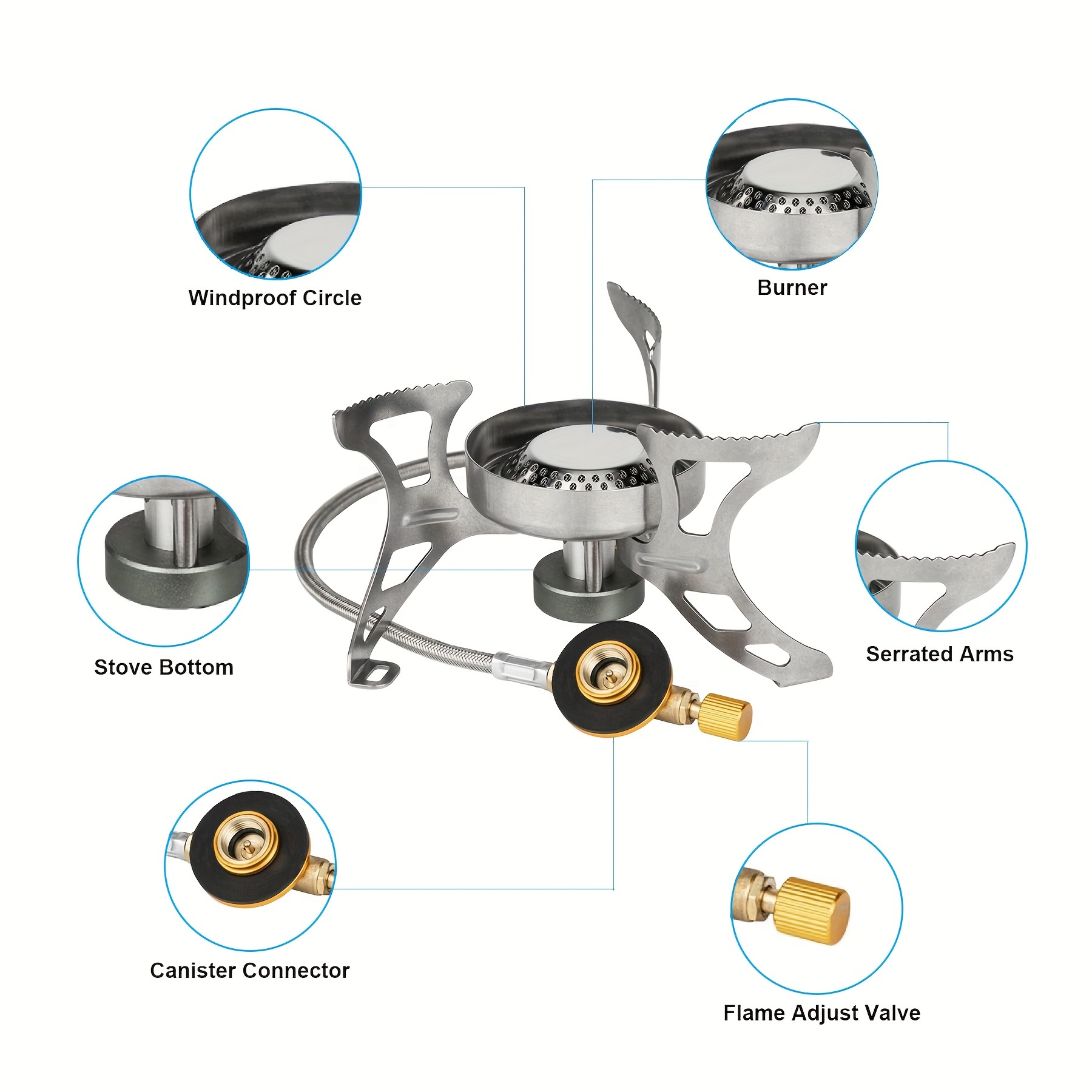 Windproof Circle

Burner

Stove Bottom

Serrated Arms

Canister Connector

Flame Adjust Valve