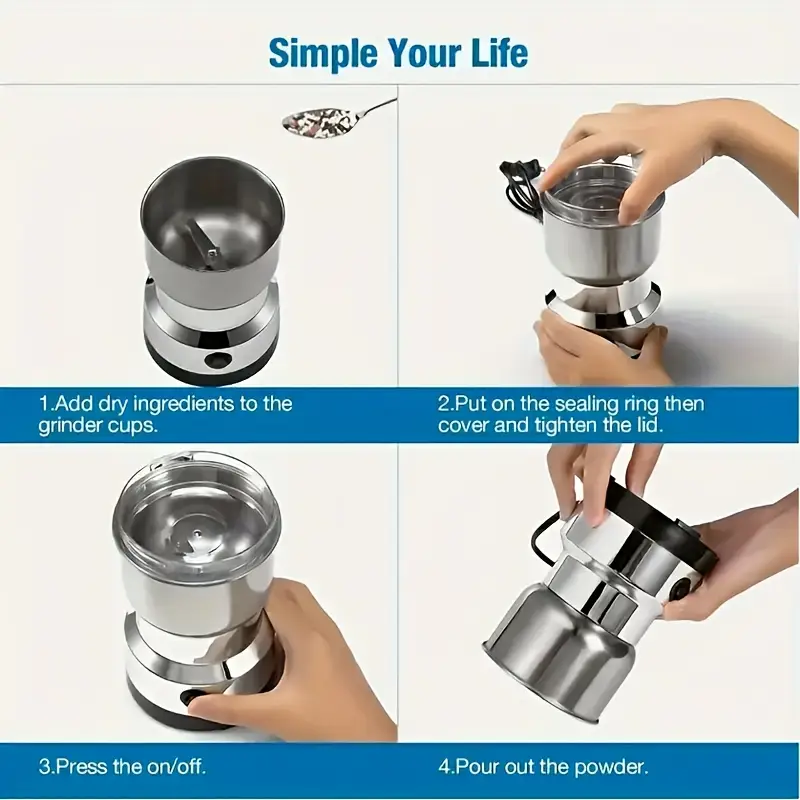 Simple Your Life

1.Add dry ingredients to the grinder cups.

2.Put on the sealing ring then cover and tighten the lid.

3.Press the on/off.

4.Pour out the powder.