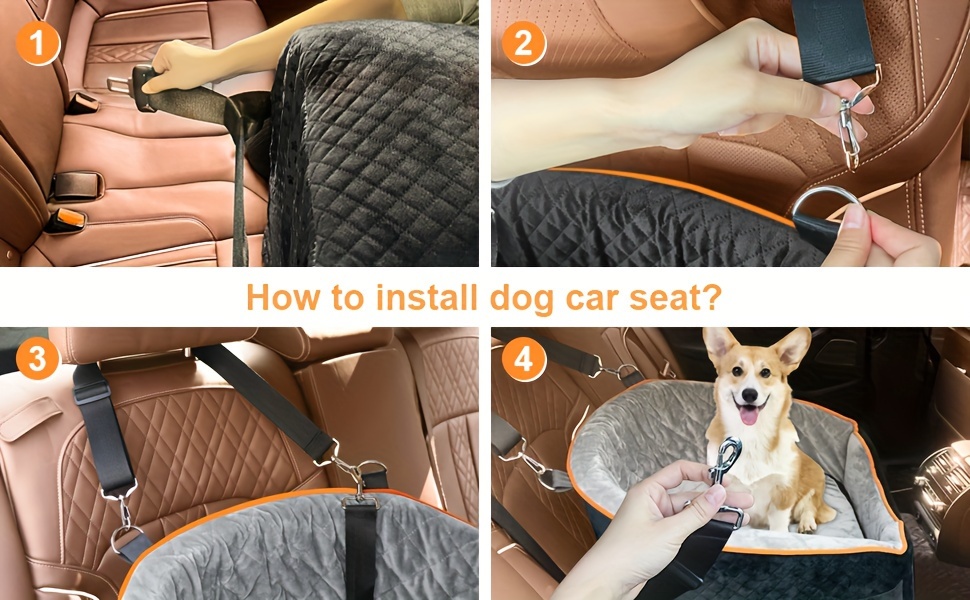 1

2

How to install dog car seat?

3

4