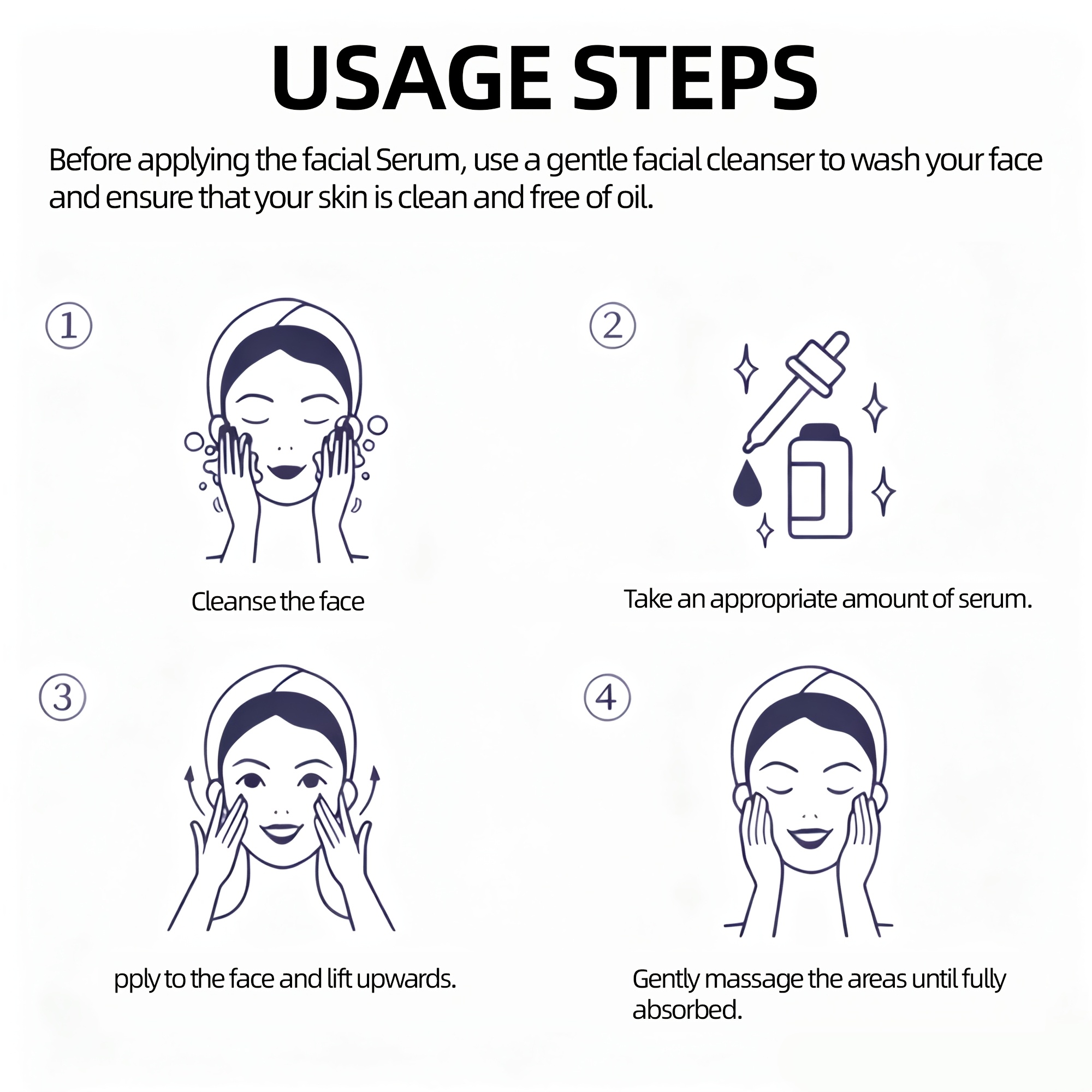 USAGE STEPS

Before applying the facial Serum, use a gentle facial cleanser to wash your face and ensure that your skin is clean and free of oil.

①

Cleanse the face

②

Take an appropriate amount of serum.

③

pply to the face and lift upwards.

④

Gently massage the areas until fully absorbed.