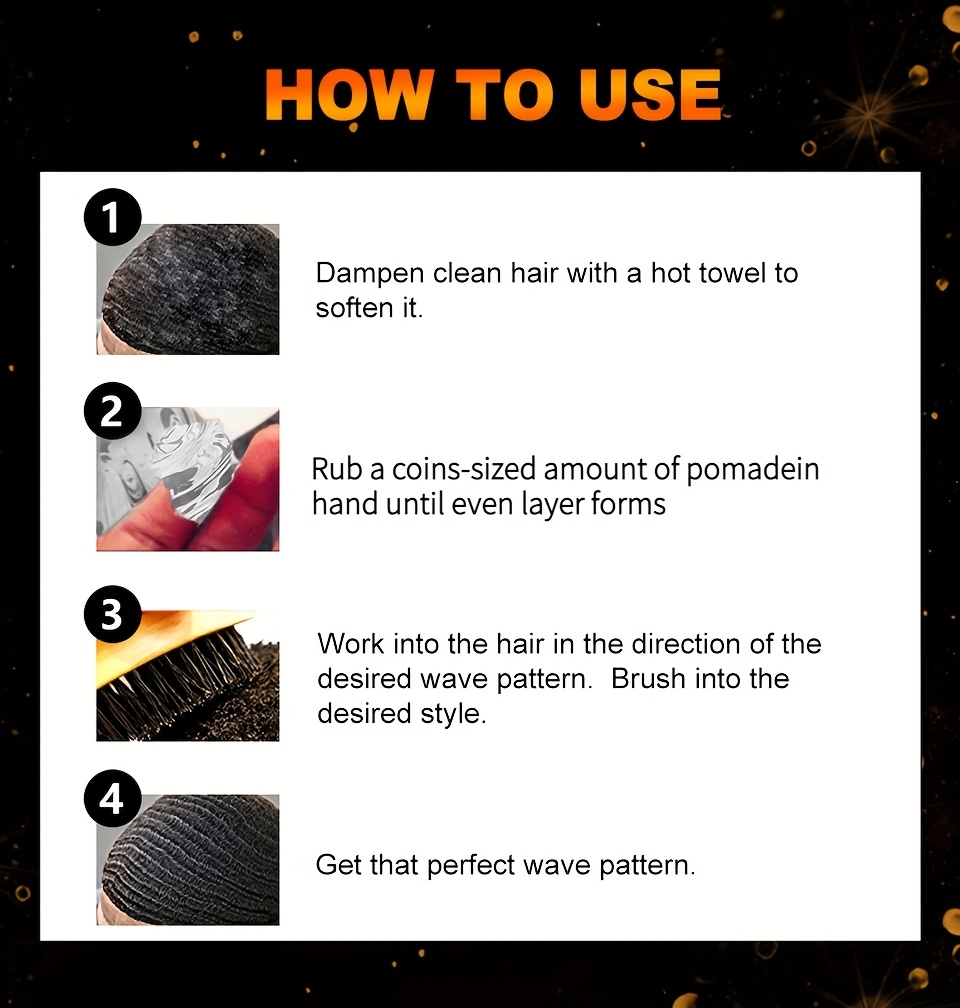 HOW TO USE

1

Dampen clean hair with a hot towel to soften it.

2

Rub a coins-sized amount of pomadein hand until even layer forms

3

Work into the hair in the direction of the desired wave pattern. Brush into the desired style.

4

Get that perfect wave pattern.