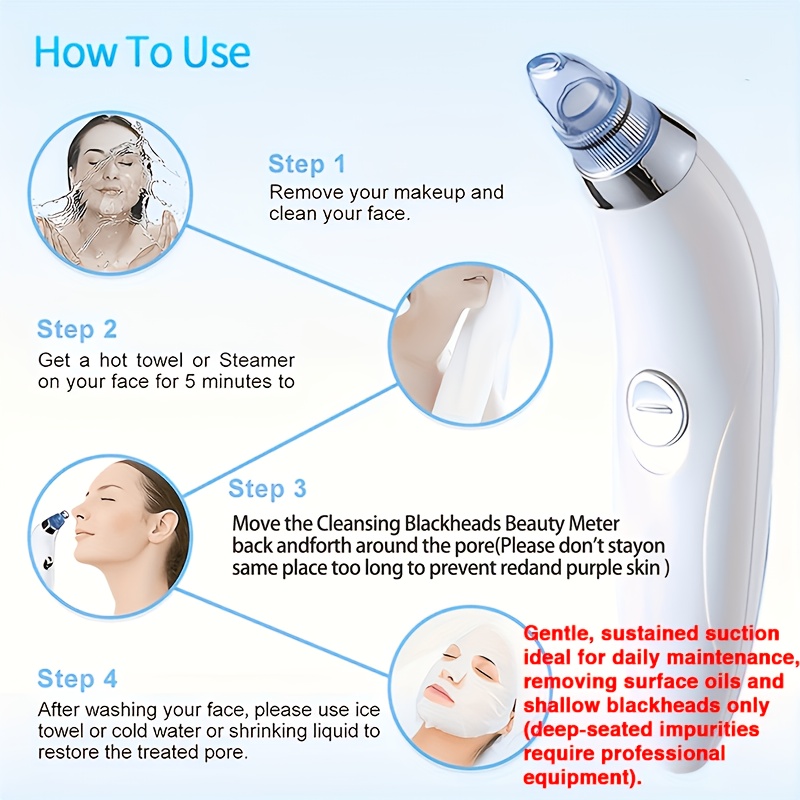 How To Use

Step 1
Remove your makeup and clean your face.

Step 2
Get a hot towel or Steamer on your face for 5 minutes to

Step 3
Move the Cleansing Blackheads Beauty Meter back andforth around the pore(Please don't stayon same place too long to prevent redand purple skin )

Step 4
After washing your face, please use ice towel or cold water or shrinking liquid to restore the treated pore.

Gentle, sustained suction ideal for daily maintenance, removing surface oils and shallow blackheads only (deep-seated impurities require professional equipment).