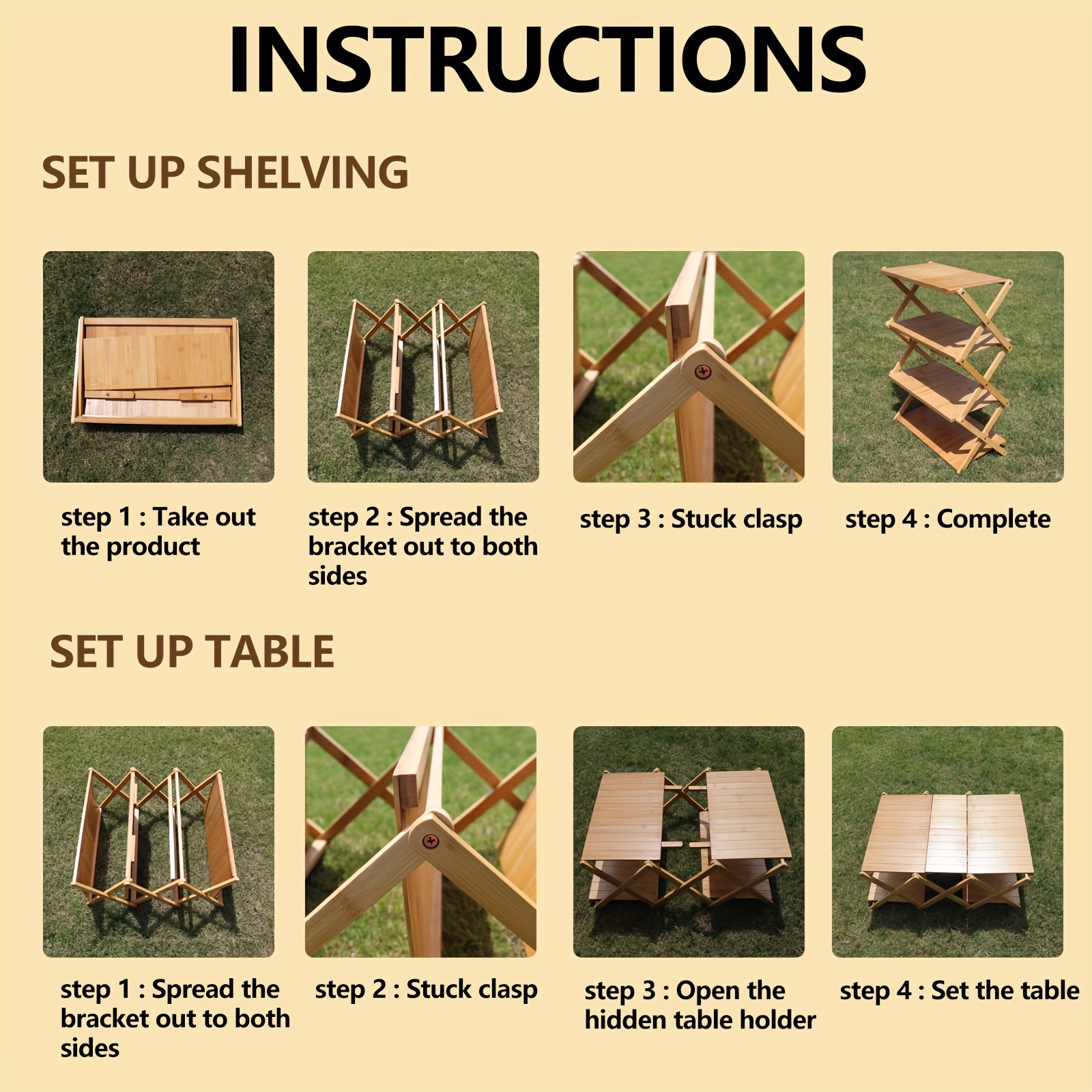 INSTRUCTIONS

SET UP SHELVING

step 1 : Take out the product

step 2 : Spread the bracket out to both sides

step 3 : Stuck clasp

step 4 : Complete

SET UP TABLE

step 1 : Spread the bracket out to both sides

step 2 : Stuck clasp

step 3 : Open the hidden table holder

step 4 : Set the table