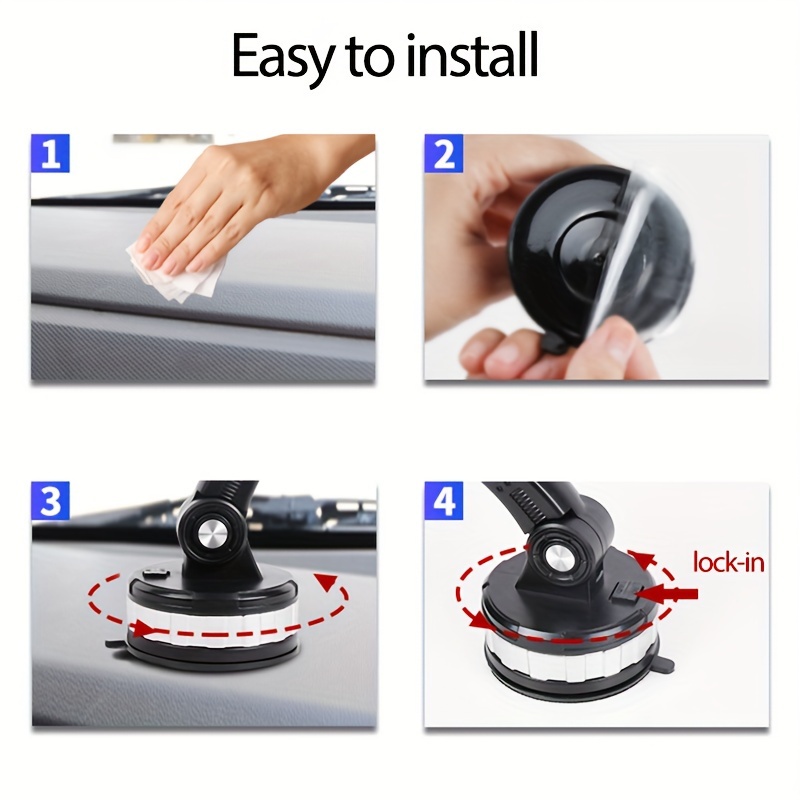 Easy to install

1

2

3

4

lock-in