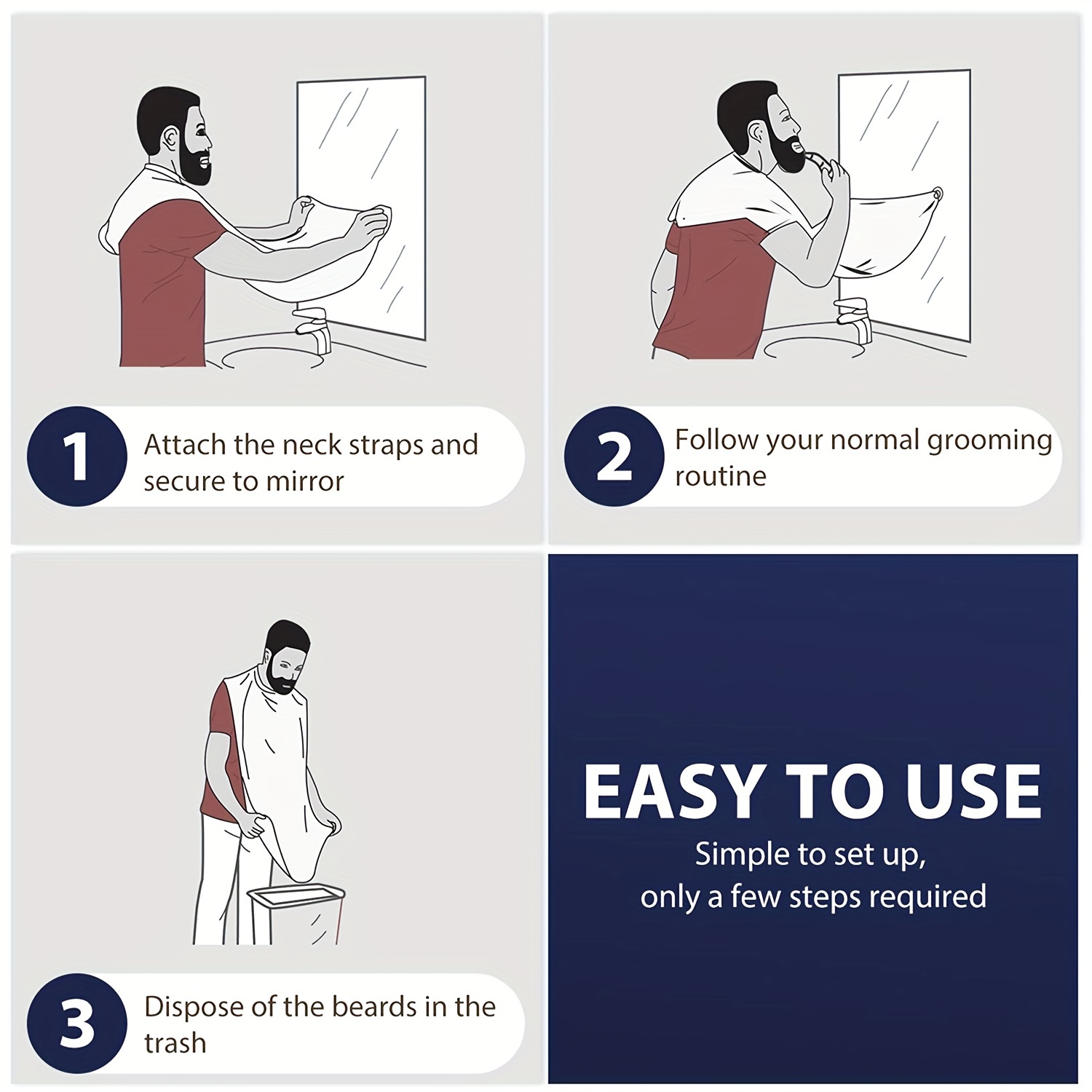 1 Attach the neck straps and secure to mirror

2 Follow your normal grooming routine

3 Dispose of the beards in the trash

EASY TO USE
Simple to set up, only a few steps required