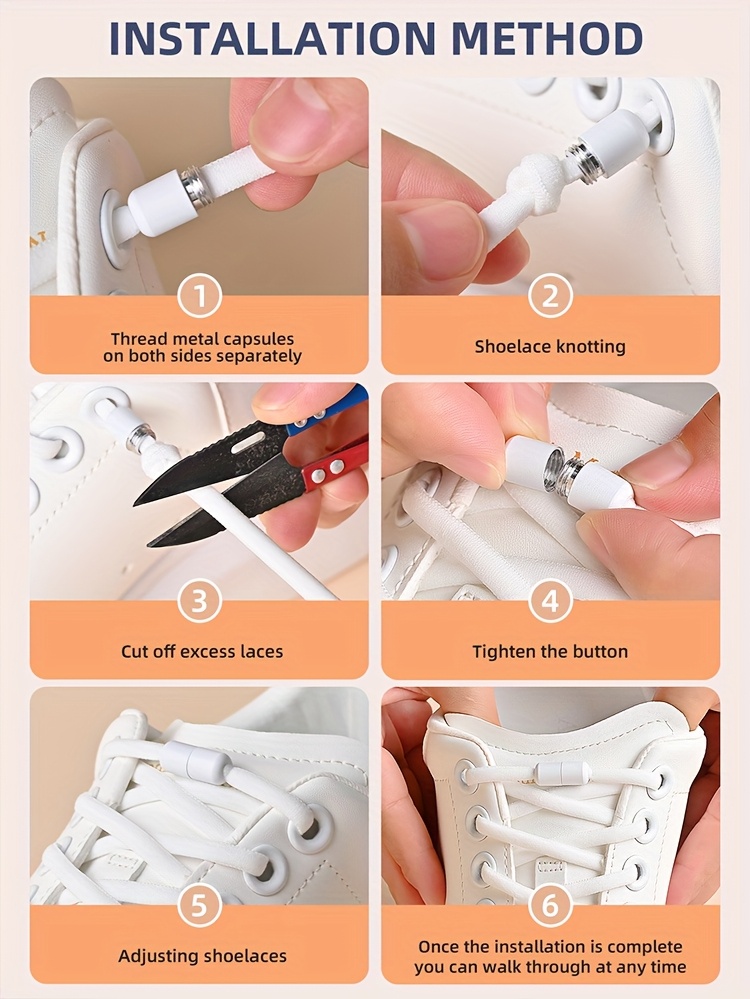 INSTALLATION METHOD

1
Thread metal capsules on both sides separately

2
Shoelace knotting

3
Cut off excess laces

4
Tighten the button

5
Adjusting shoelaces

6
Once the installation is complete you can walk through at any time