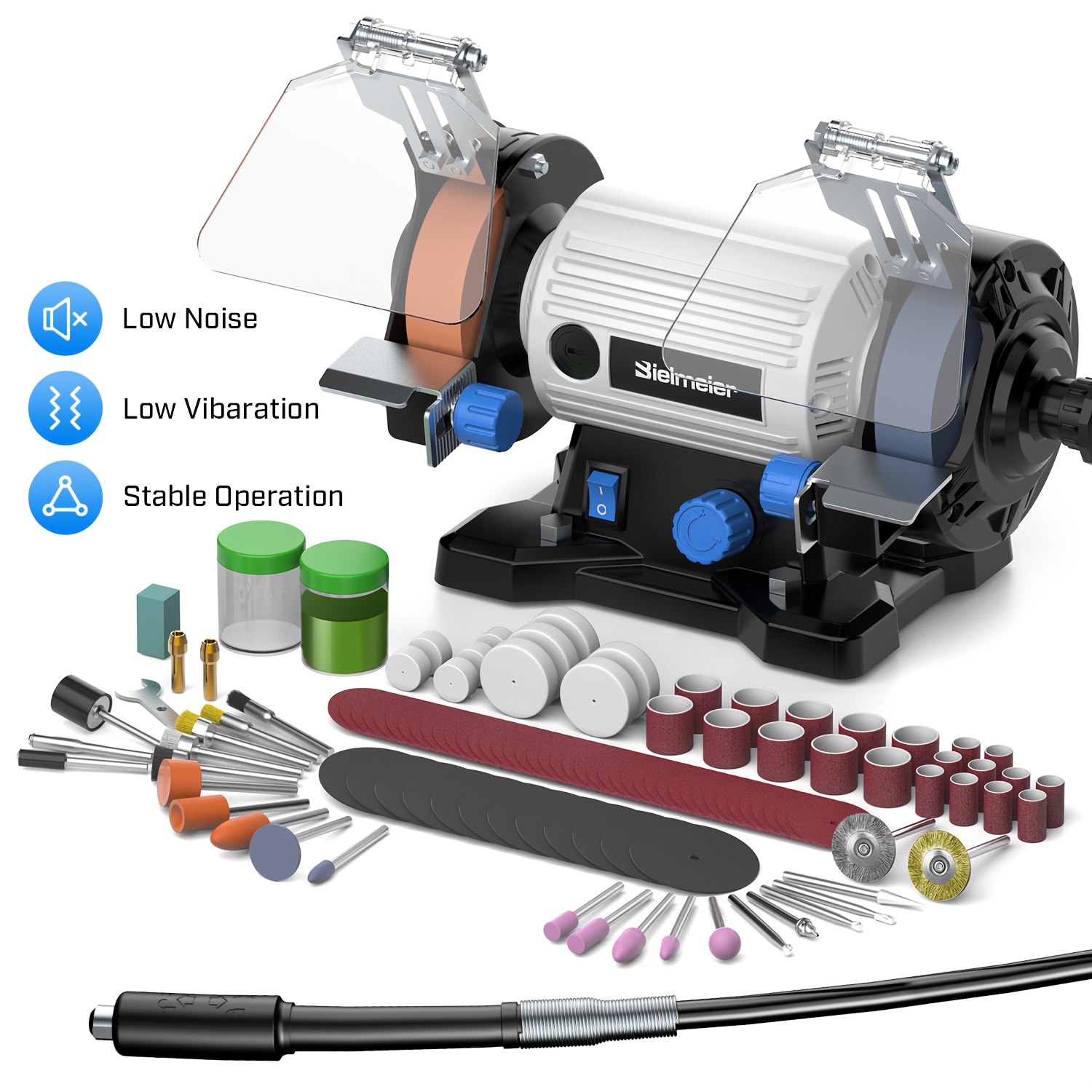 Low Noise
Low Vibaration
Stable Operation
Bielmeier