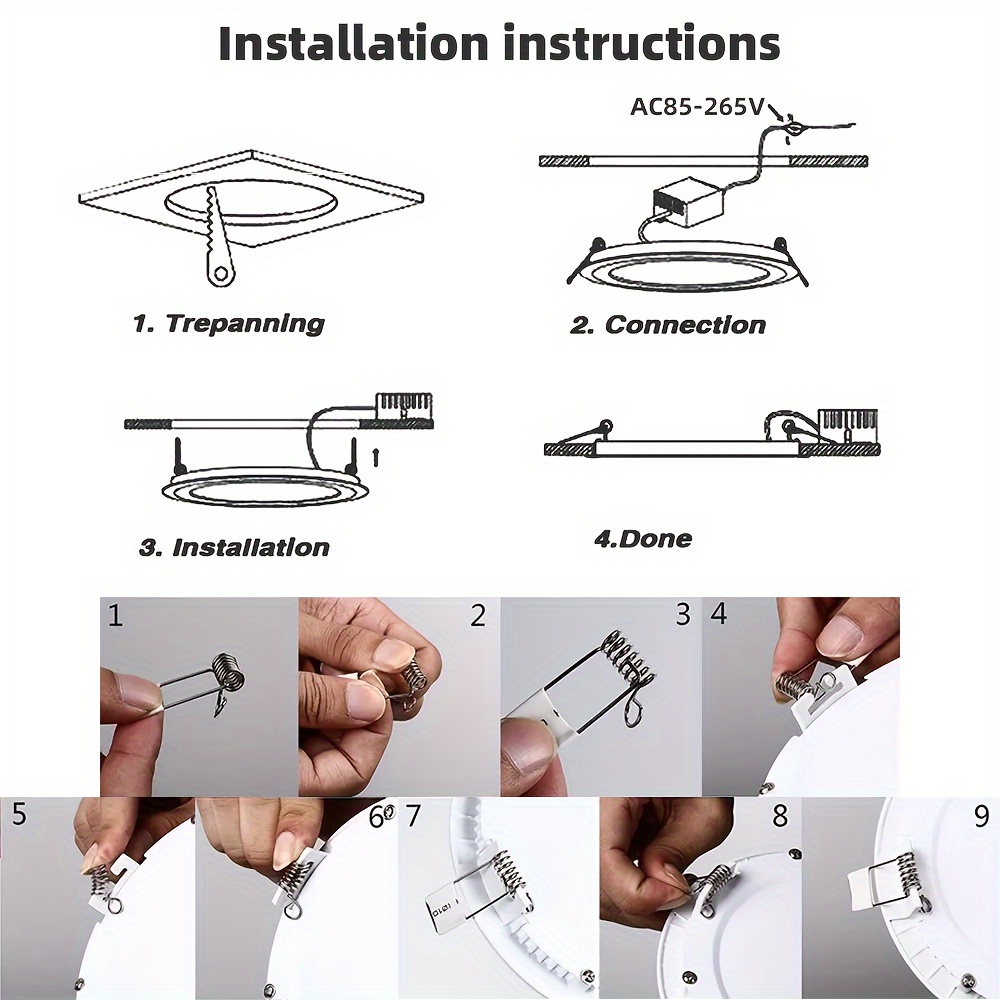 Installation instructions

AC85-265V

1. Trepanning

2. Connection

3. Installation

4.Done

1

2

3

4

5

6

7

8

9