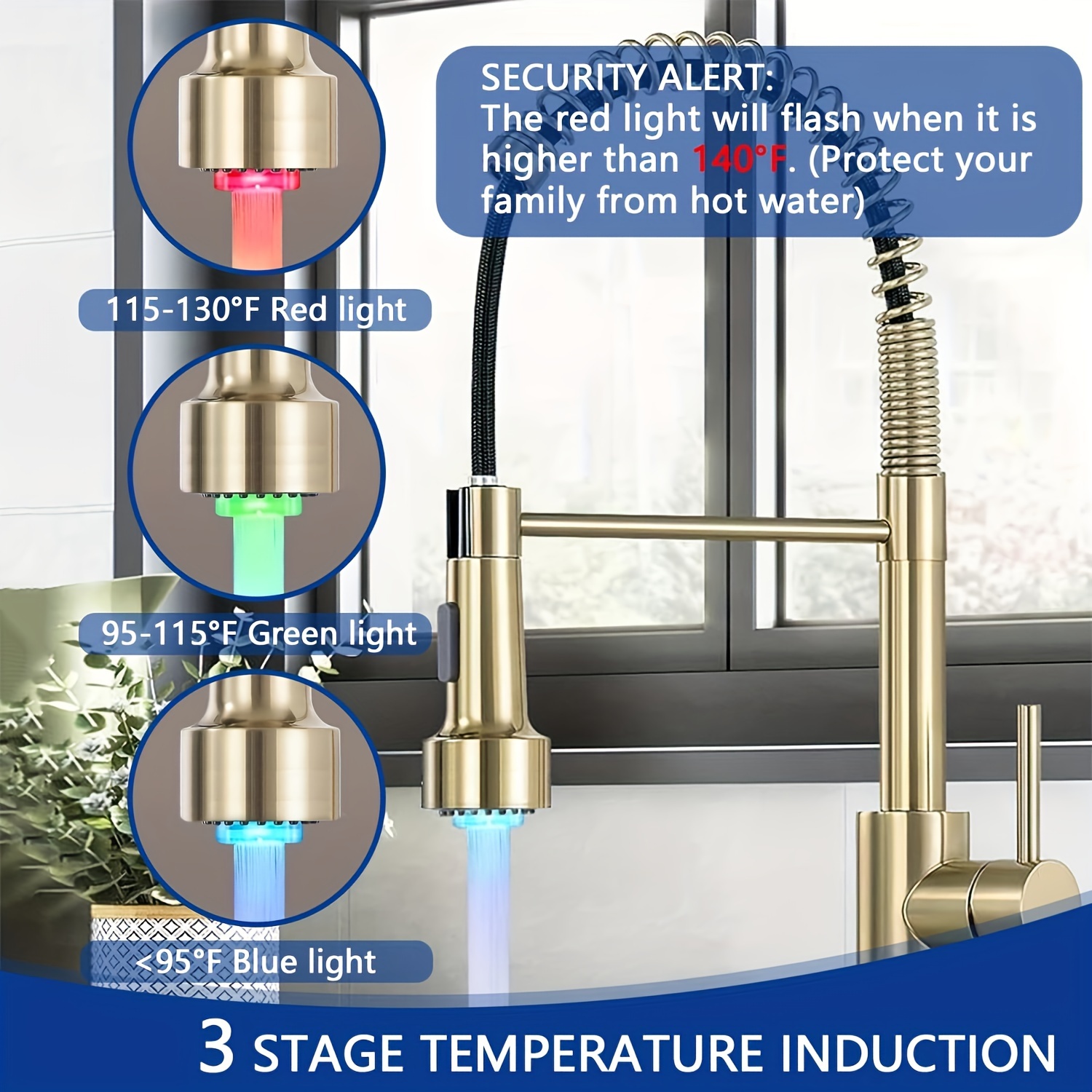 SECURITY ALERT:
The red light will flash when it is higher than 140°F. (Protect your family from hot water)

115-130°F Red light

95-115°F Green light

<95°F Blue light

3 STAGE TEMPERATURE INDUCTION