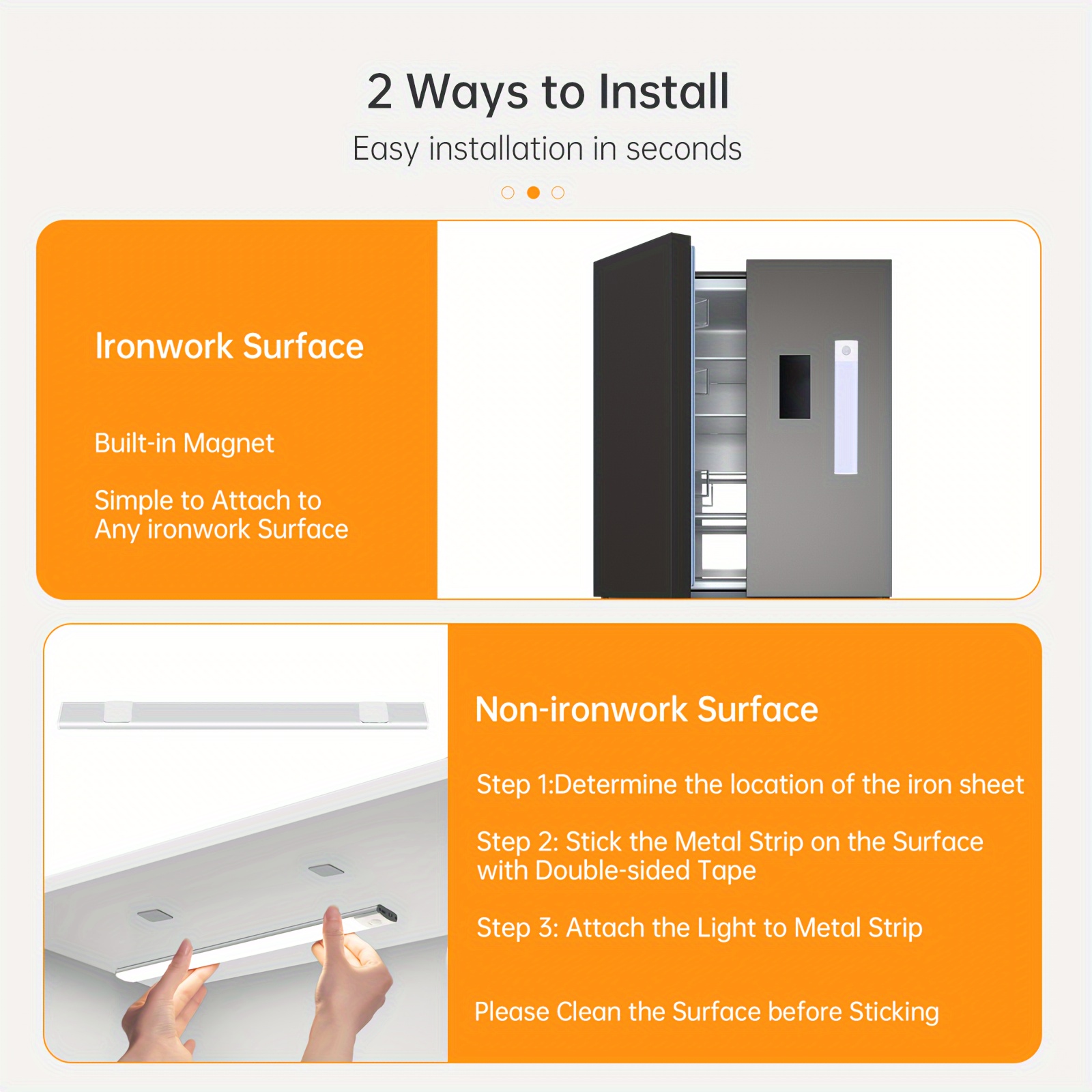 2 Ways to Install

Easy installation in seconds

Ironwork Surface

Built-in Magnet

Simple to Attach to Any ironwork Surface

Non-ironwork Surface

Step 1:Determine the location of the iron sheet

Step 2: Stick the Metal Strip on the Surface with Double-sided Tape

Step 3: Attach the Light to Metal Strip

Please Clean the Surface before Sticking