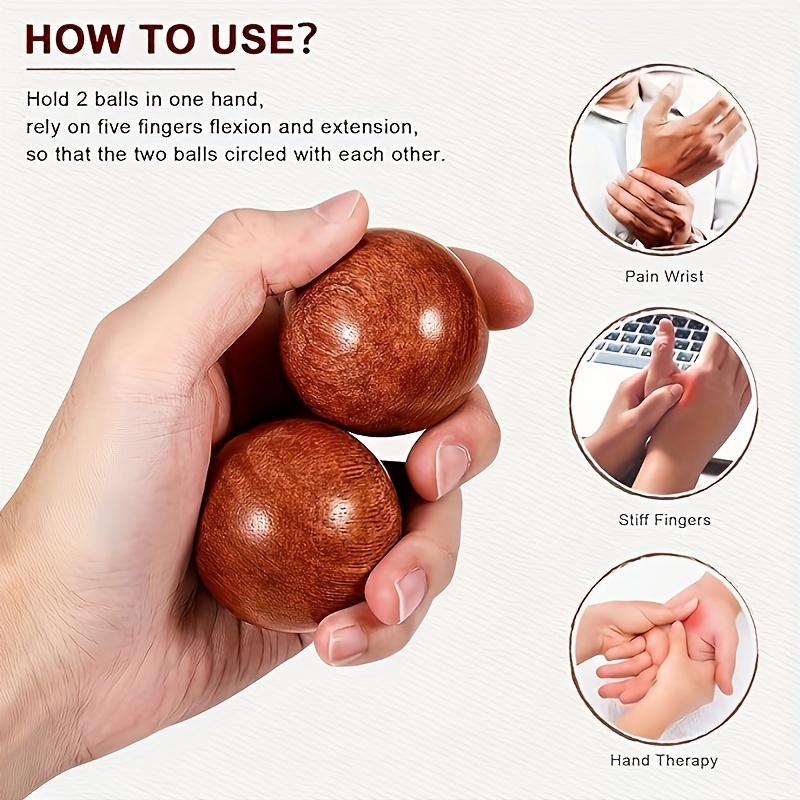 HOW TO USE?

Hold 2 balls in one hand, rely on five fingers flexion and extension, so that the two balls circled with each other.

Pain Wrist

Stiff Fingers

Hand Therapy