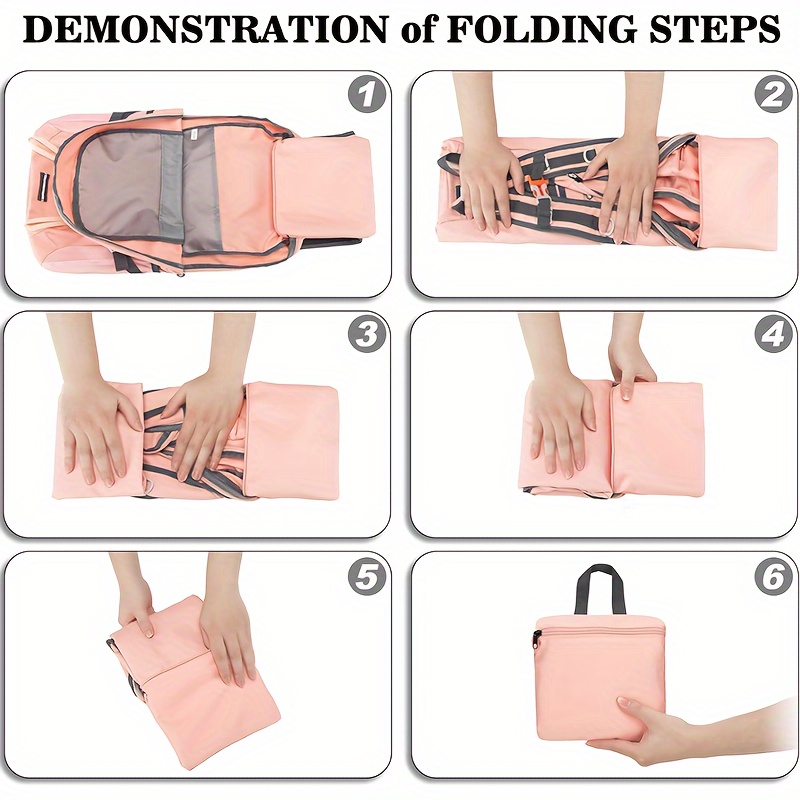 DEMONSTRATION of FOLDING STEPS

1

2

3

4

5

6