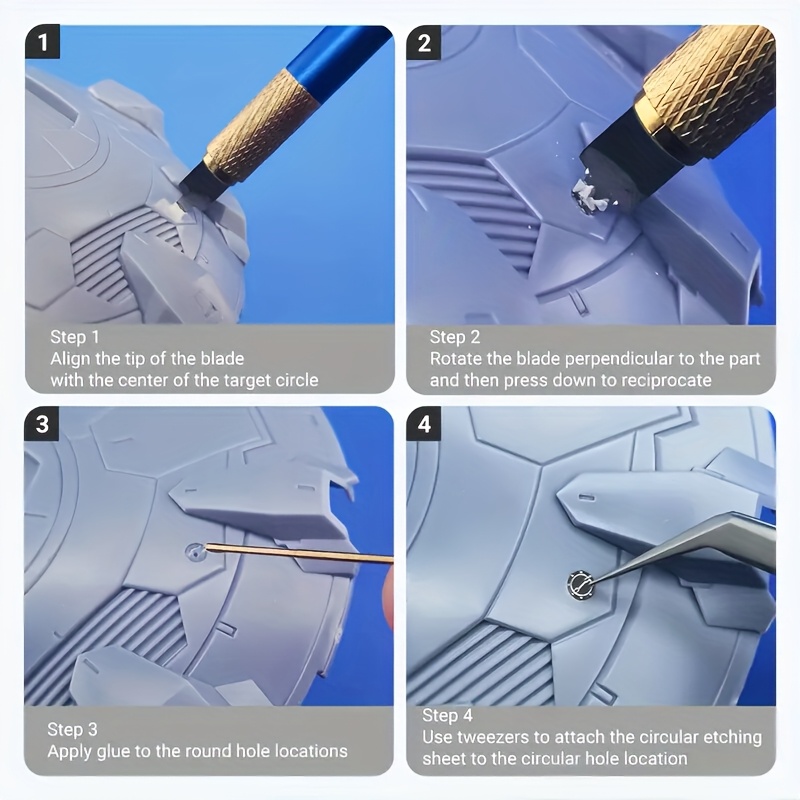 1

Step 1
Align the tip of the blade with the center of the target circle

2

Step 2
Rotate the blade perpendicular to the part and then press down to reciprocate

3

Step 3
Apply glue to the round hole locations

4

Step 4
Use tweezers to attach the circular etching sheet to the circular hole location