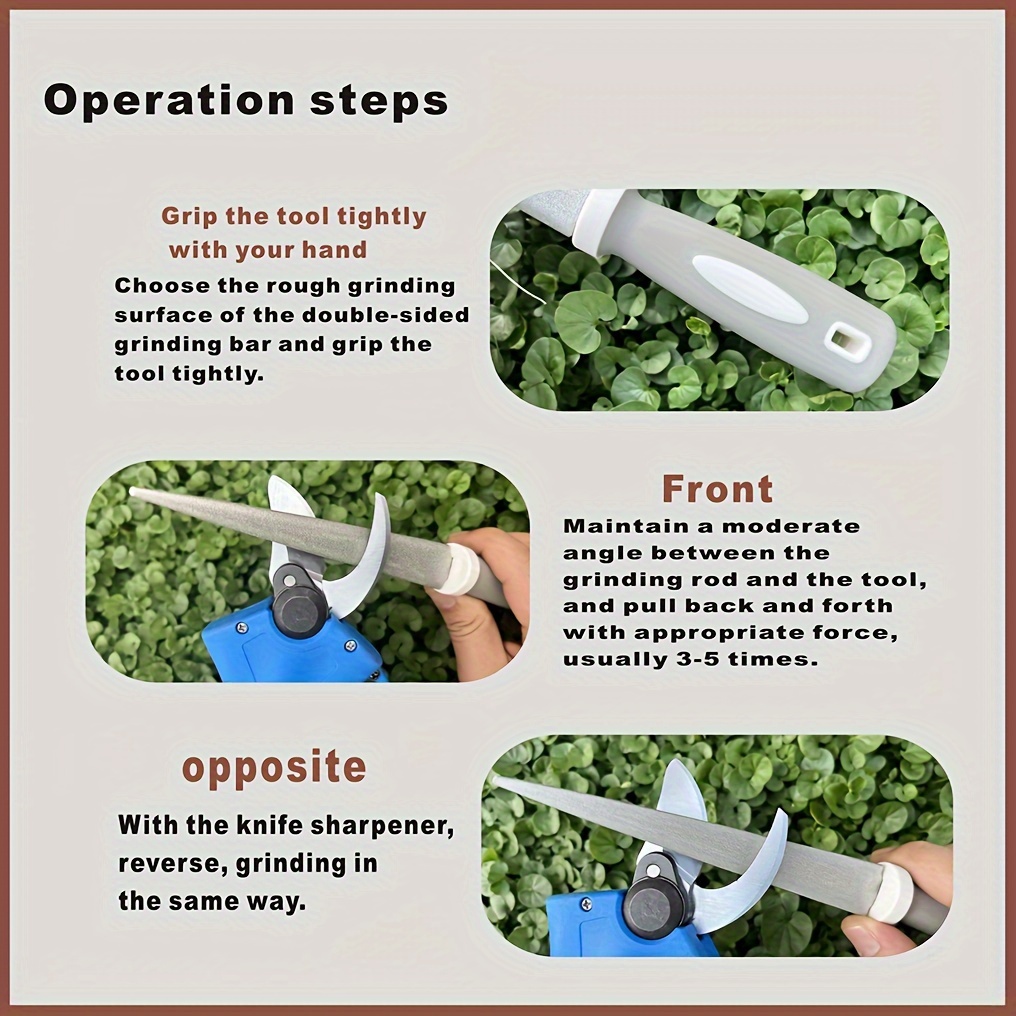 Operation steps

Grip the tool tightly with your hand

Choose the rough grinding surface of the double-sided grinding bar and grip the tool tightly.

Front

Maintain a moderate angle between the grinding rod and the tool, and pull back and forth with appropriate force, usually 3-5 times.

opposite

With the knife sharpener, reverse, grinding in the same way.