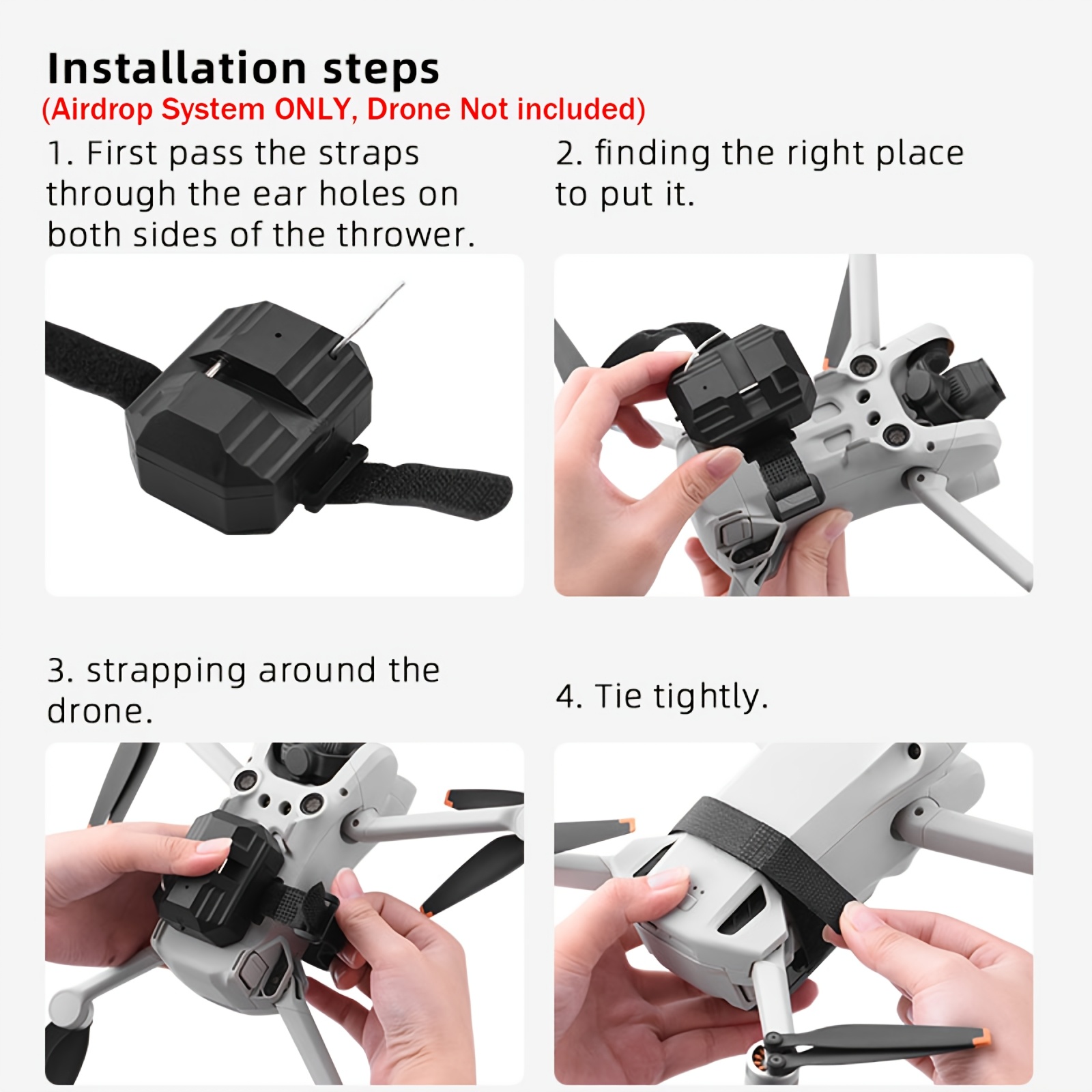 Installation steps
(Airdrop System ONLY, Drone Not included)

1. First pass the straps through the ear holes on both sides of the thrower.

2. finding the right place to put it.

3. strapping around the drone.

4. Tie tightly.