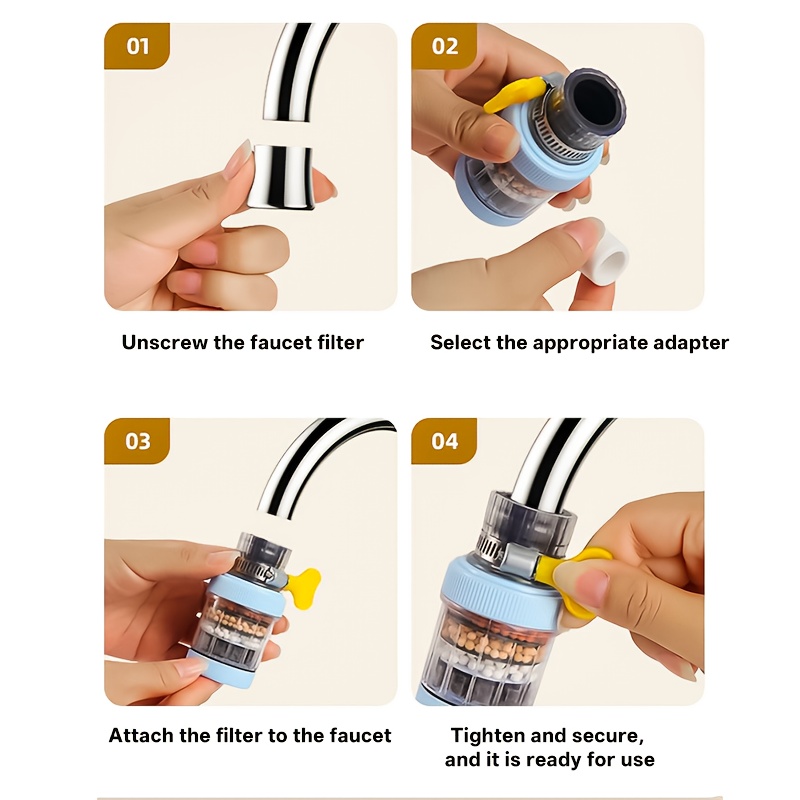 01

Unscrew the faucet filter

02

Select the appropriate adapter

03

Attach the filter to the faucet

04

Tighten and secure, and it is ready for use