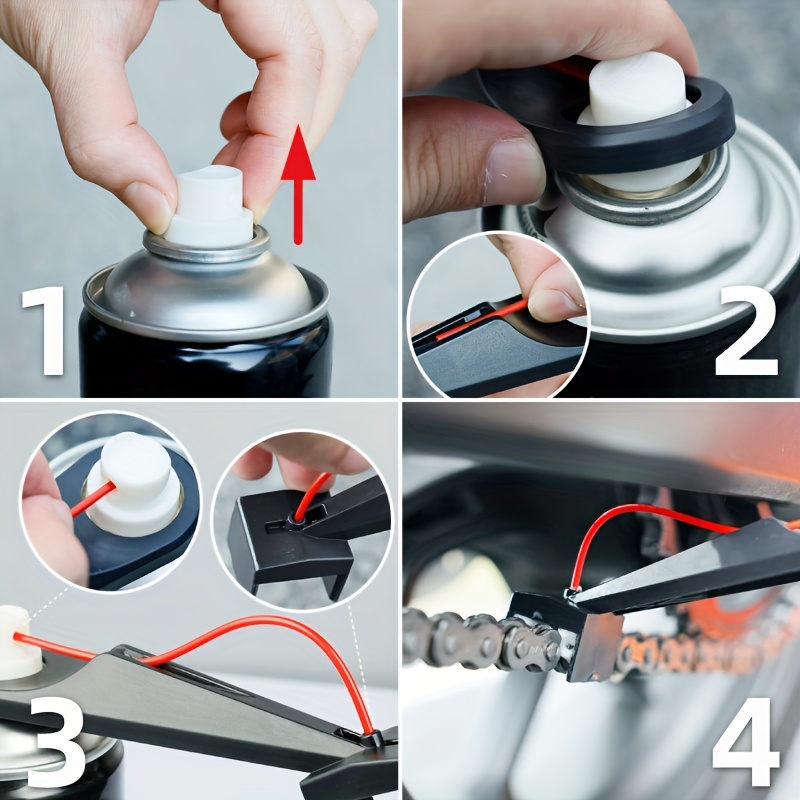 1

2

3

4