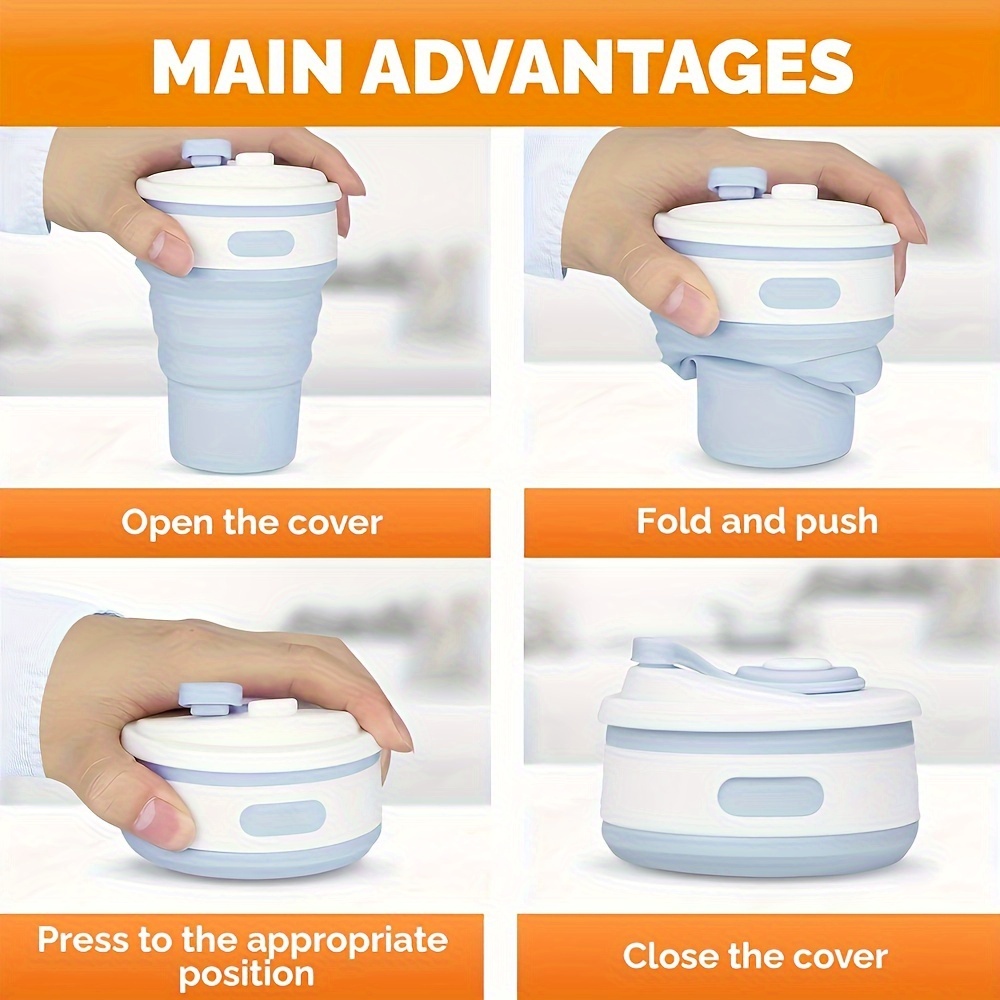 MAIN ADVANTAGES

Open the cover

Fold and push

Press to the appropriate position

Close the cover