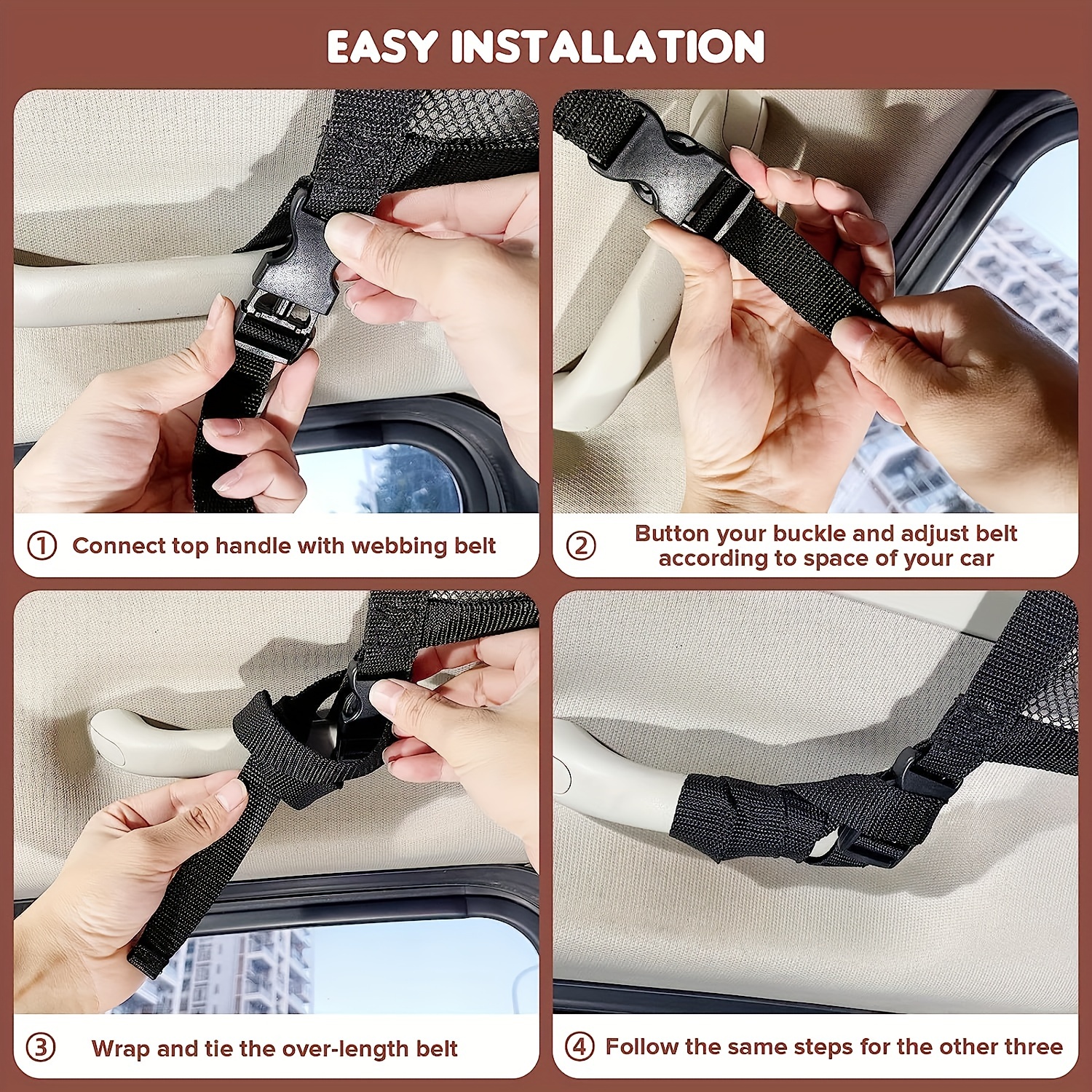 EASY INSTALLATION

① Connect top handle with webbing belt

② Button your buckle and adjust belt according to space of your car

③ Wrap and tie the over-length belt

④ Follow the same steps for the other three