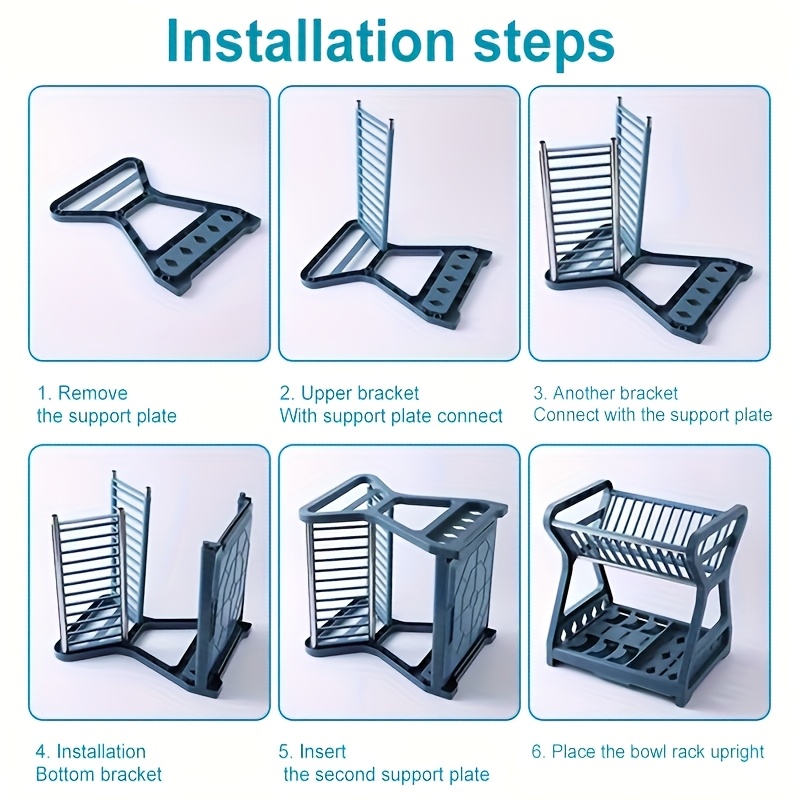 Installation steps

1. Remove
the support plate

2. Upper bracket
With support plate connect

3. Another bracket
Connect with the support plate

4. Installation
Bottom bracket

5. Insert
the second support plate

6. Place the bowl rack upright