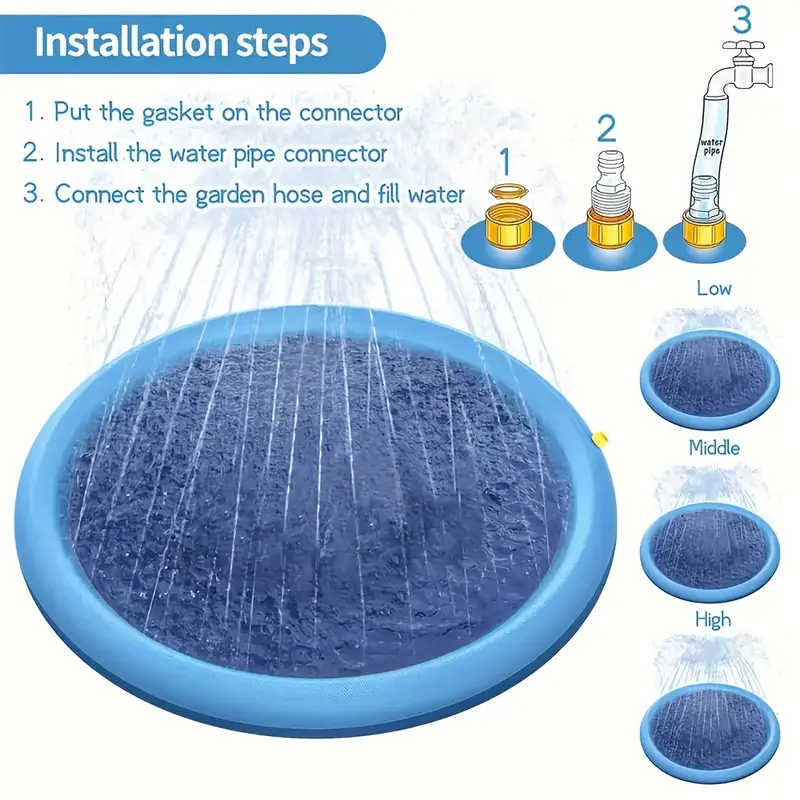 Installation steps

1. Put the gasket on the connector
2. Install the water pipe connector
3. Connect the garden hose and fill water

1

2

3

water pipe

Low

Middle

High