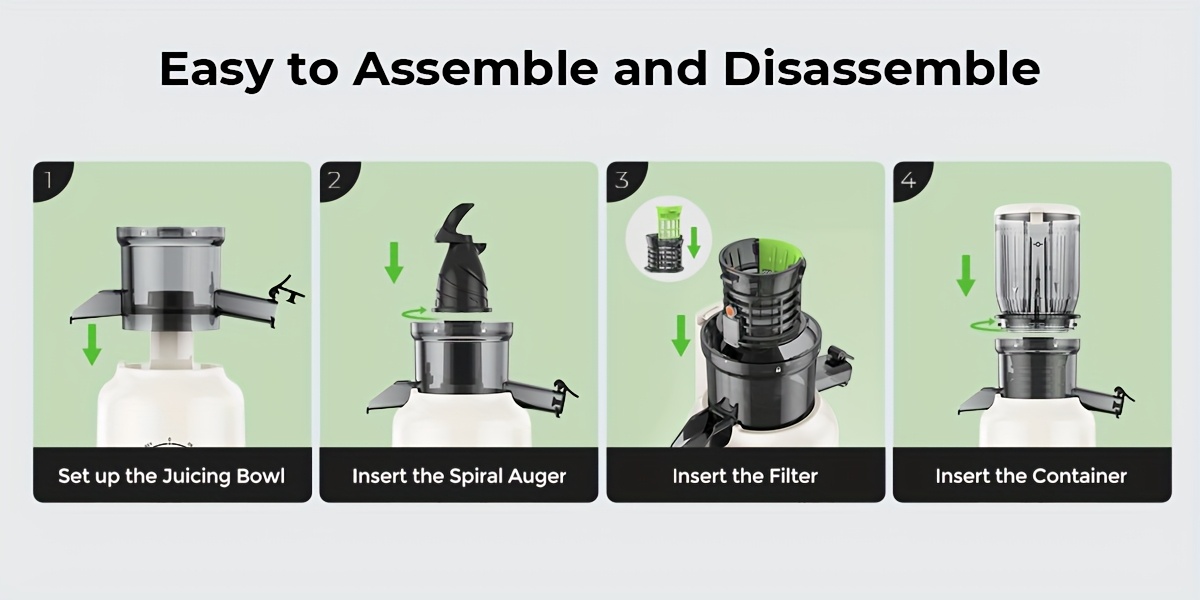 Easy to Assemble and Disassemble

1

Set up the Juicing Bowl

2

Insert the Spiral Auger

3

Insert the Filter

4

Insert the Container