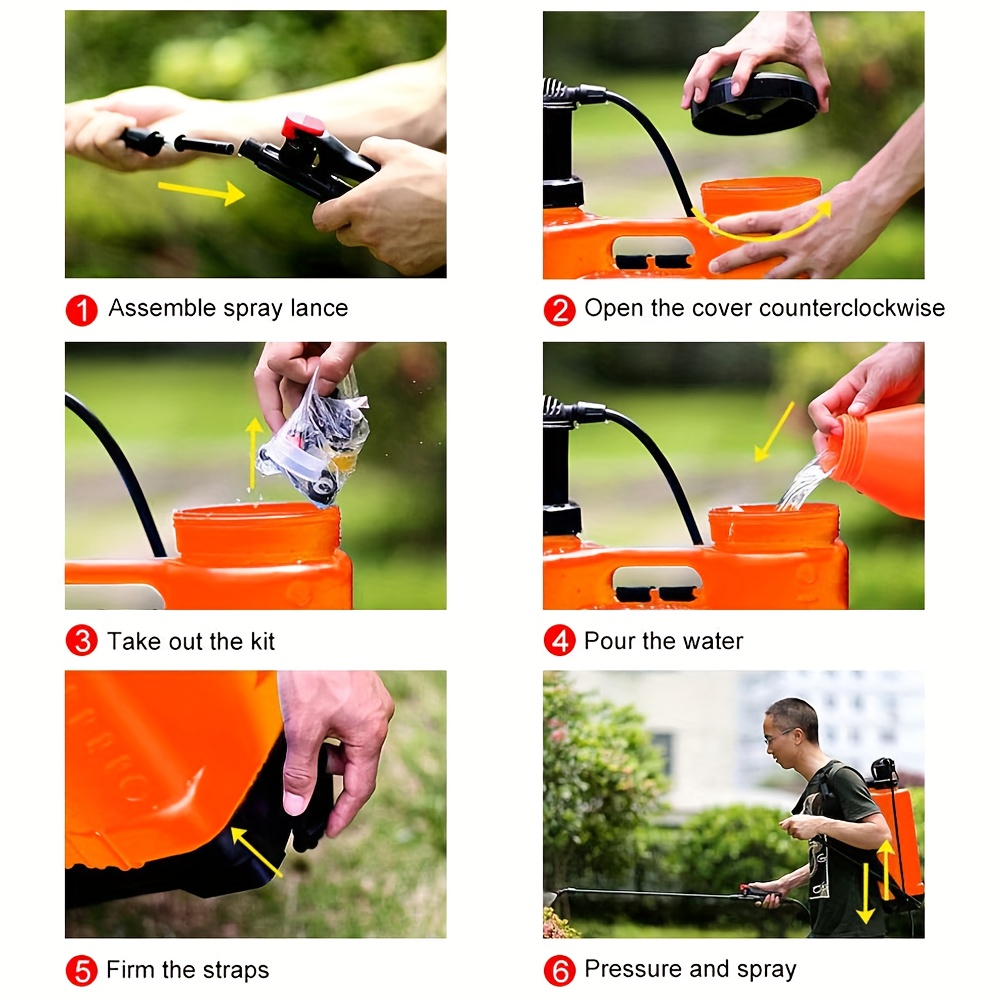 1 Assemble spray lance

2 Open the cover counterclockwise

3 Take out the kit

4 Pour the water

5 Firm the straps

6 Pressure and spray