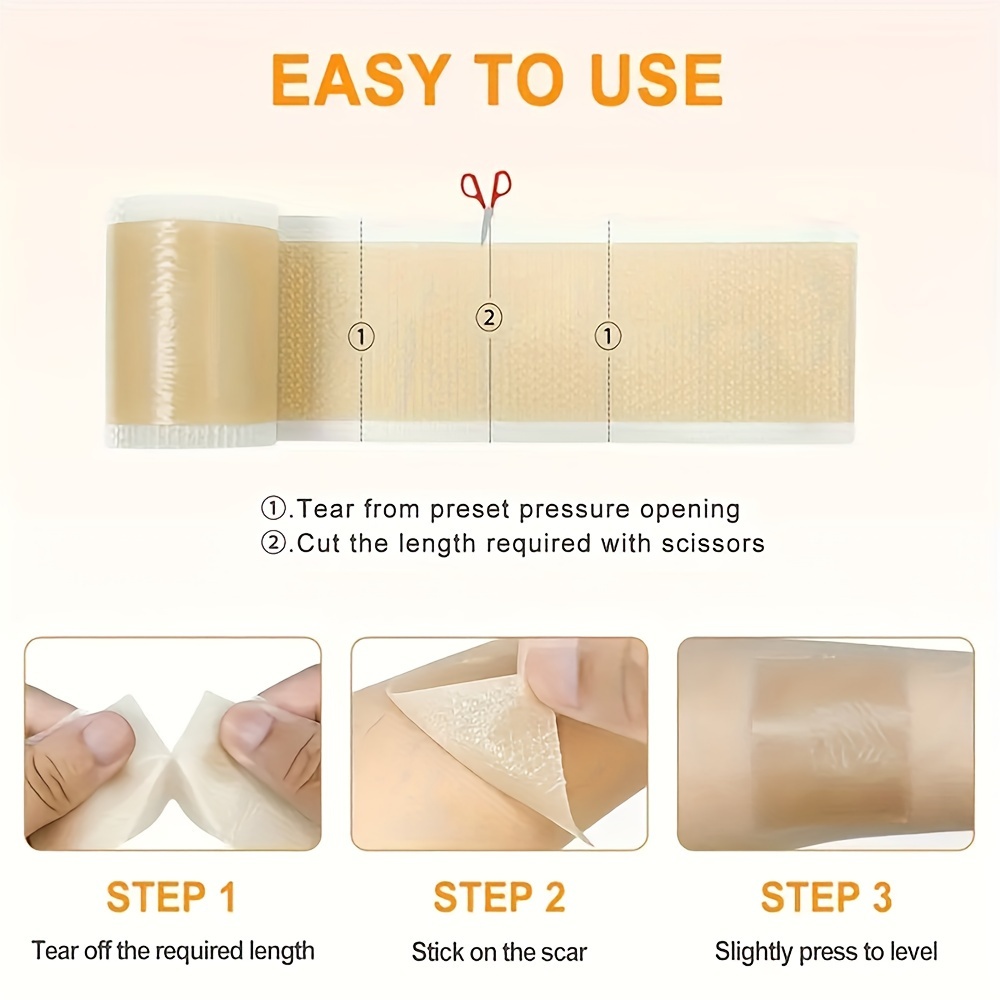 EASY TO USE

①

②

①

①.Tear from preset pressure opening
②.Cut the length required with scissors

STEP 1
Tear off the required length

STEP 2
Stick on the scar

STEP 3
Slightly press to level