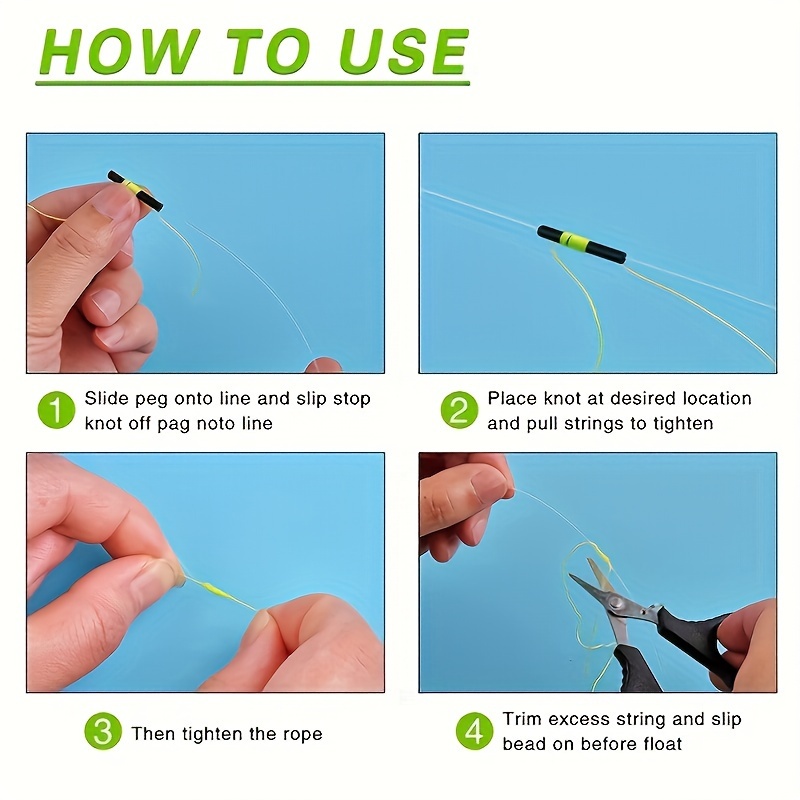 HOW TO USE

1 Slide peg onto line and slip stop knot off pag noto line

2 Place knot at desired location and pull strings to tighten

3 Then tighten the rope

4 Trim excess string and slip bead on before float