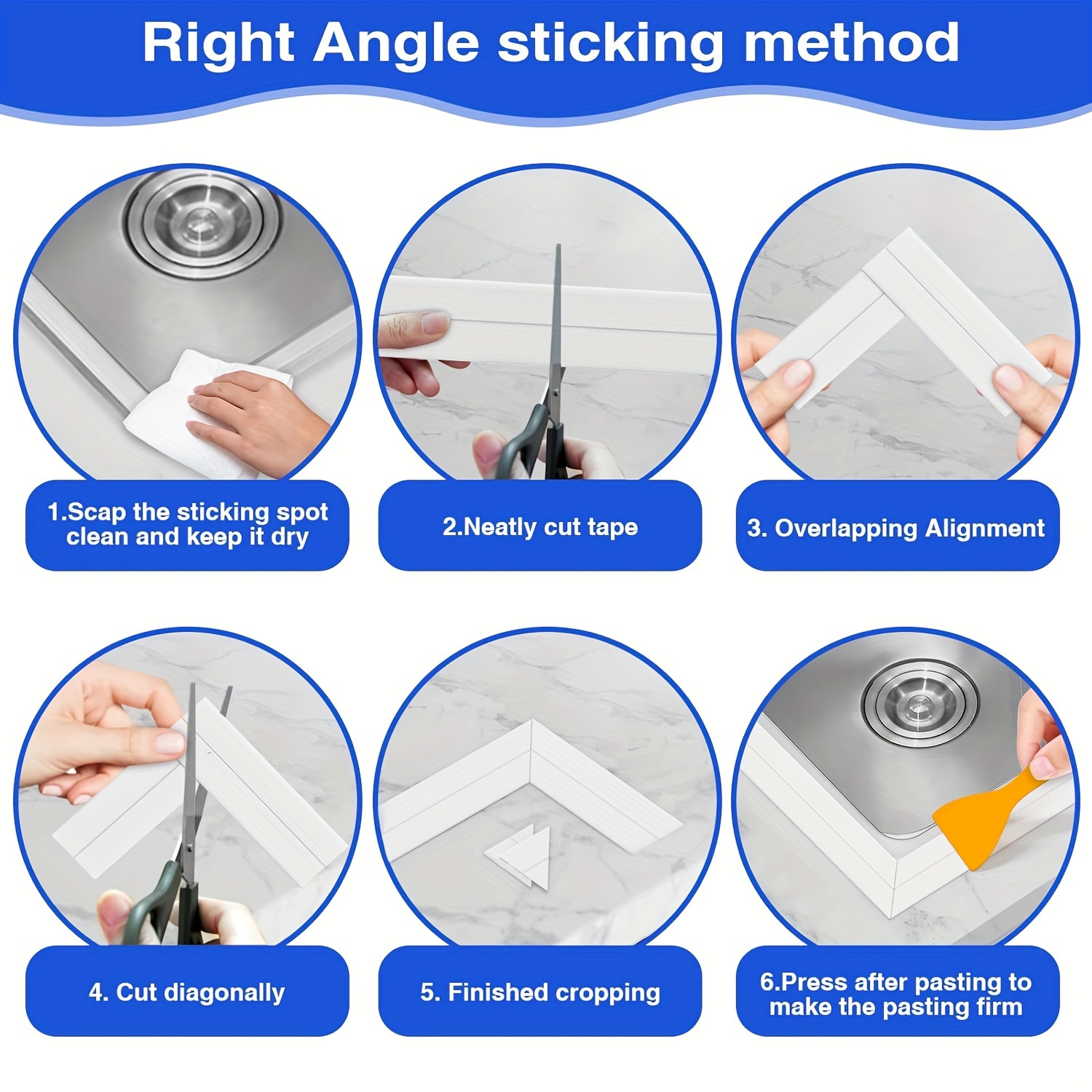 Right Angle sticking method

1.Scap the sticking spot clean and keep it dry

2.Neatly cut tape

3. Overlapping Alignment

4. Cut diagonally

5. Finished cropping

6.Press after pasting to make the pasting firm