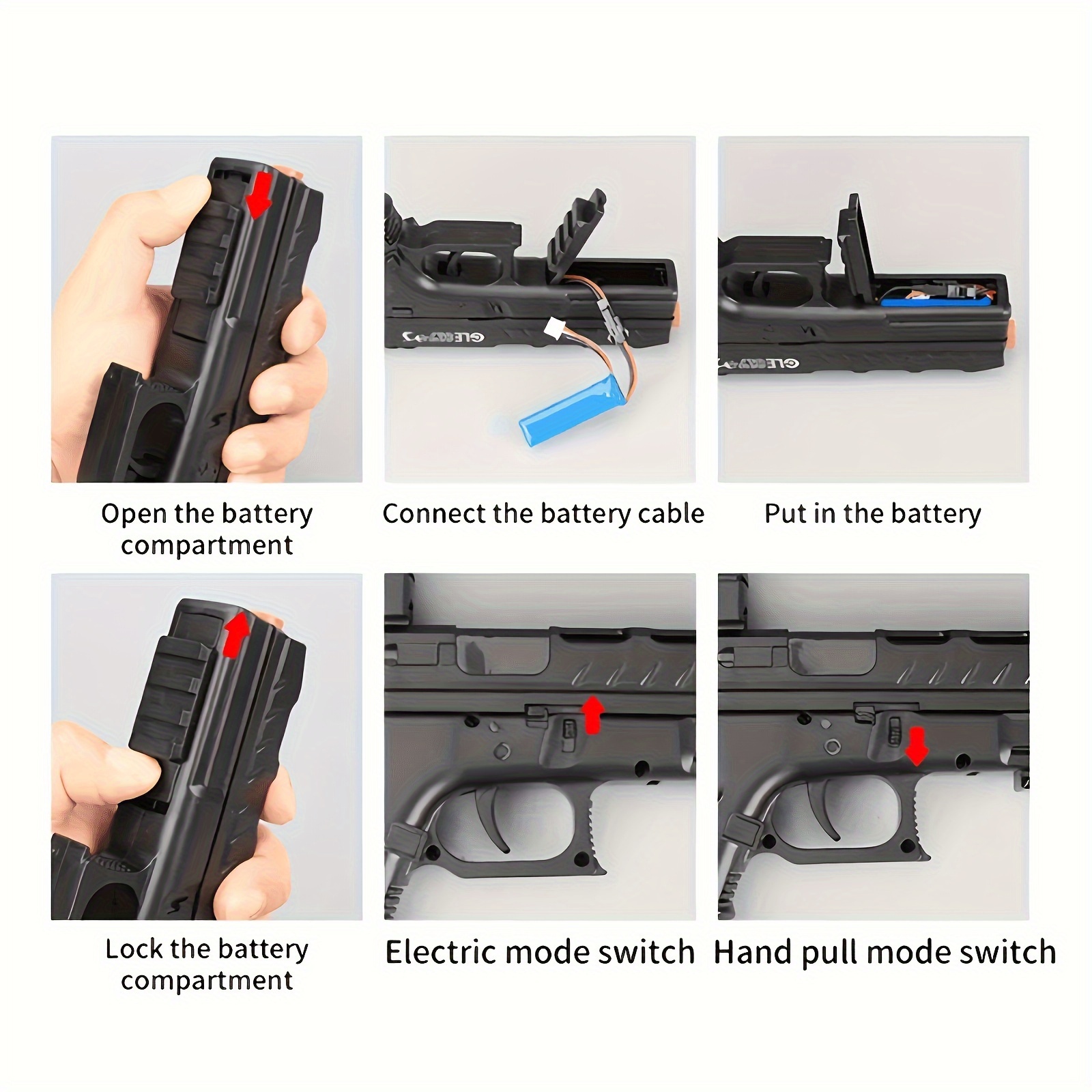 Open the battery compartment

Connect the battery cable

Put in the battery

Lock the battery compartment

Electric mode switch

Hand pull mode switch