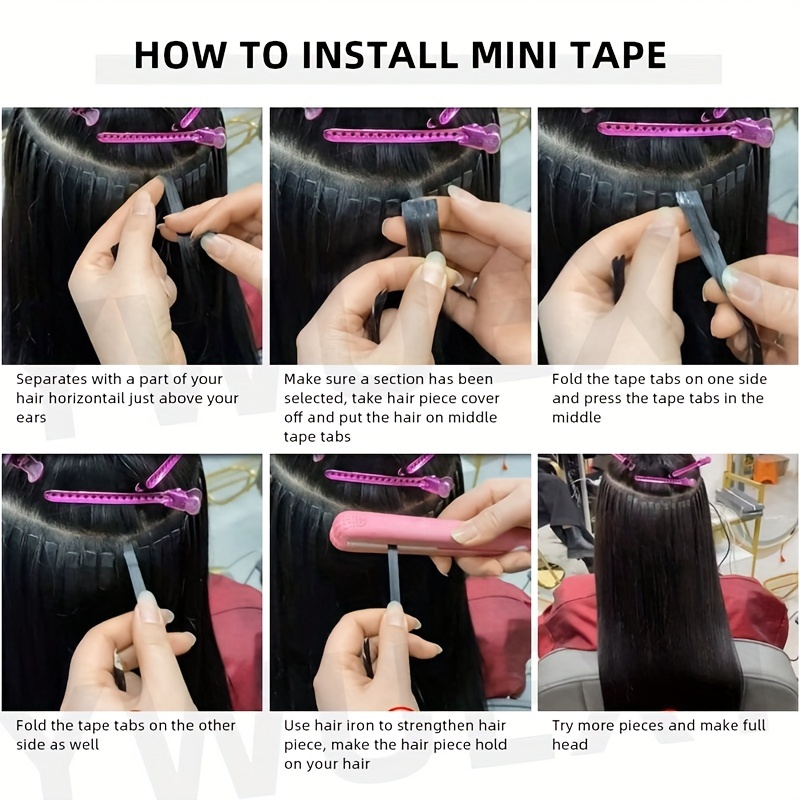 HOW TO INSTALL MINI TAPE

Separates with a part of your hair horizontail just above your ears

Make sure a section has been selected, take hair piece cover off and put the hair on middle tape tabs

Fold the tape tabs on one side and press the tape tabs in the middle

Fold the tape tabs on the other side as well

Use hair iron to strengthen hair piece, make the hair piece hold on your hair

Try more pieces and make full head