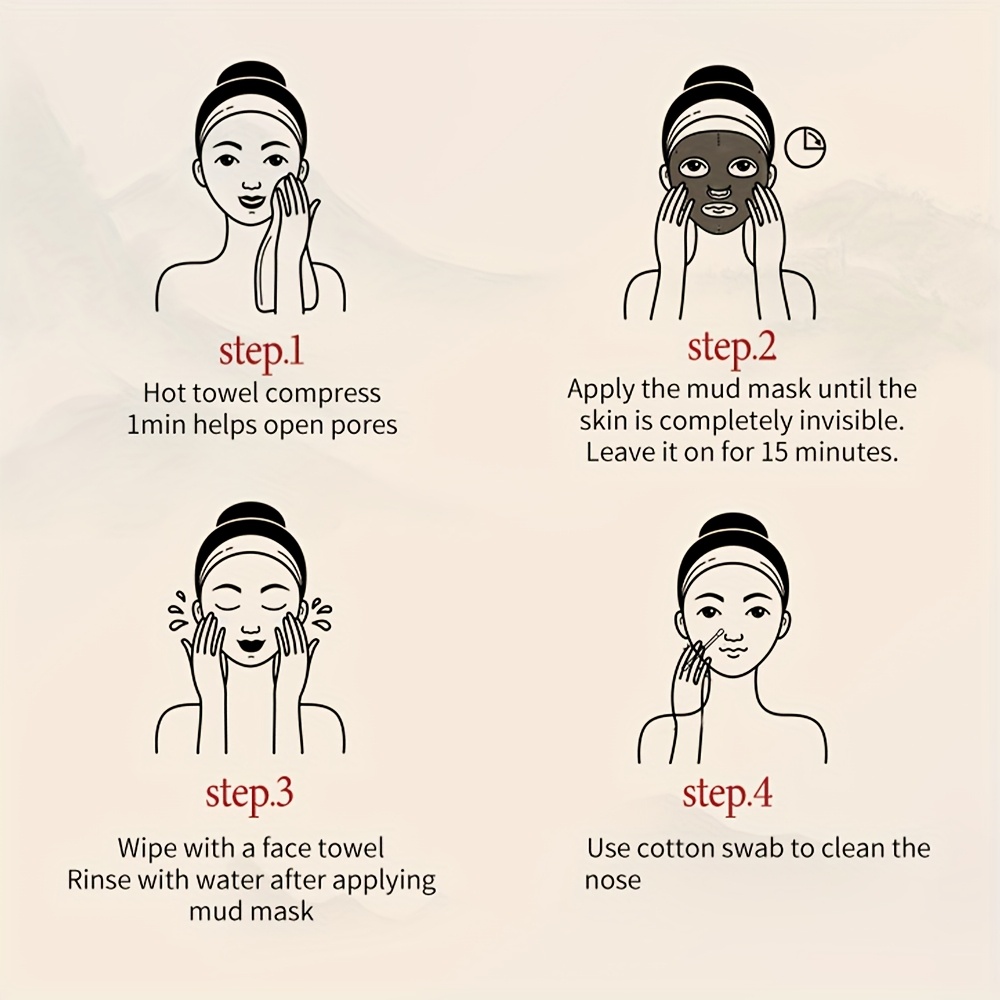 step.1
Hot towel compress
1min helps open pores

step.2
Apply the mud mask until the skin is completely invisible. Leave it on for 15 minutes.

step.3
Wipe with a face towel
Rinse with water after applying mud mask

step.4
Use cotton swab to clean the nose