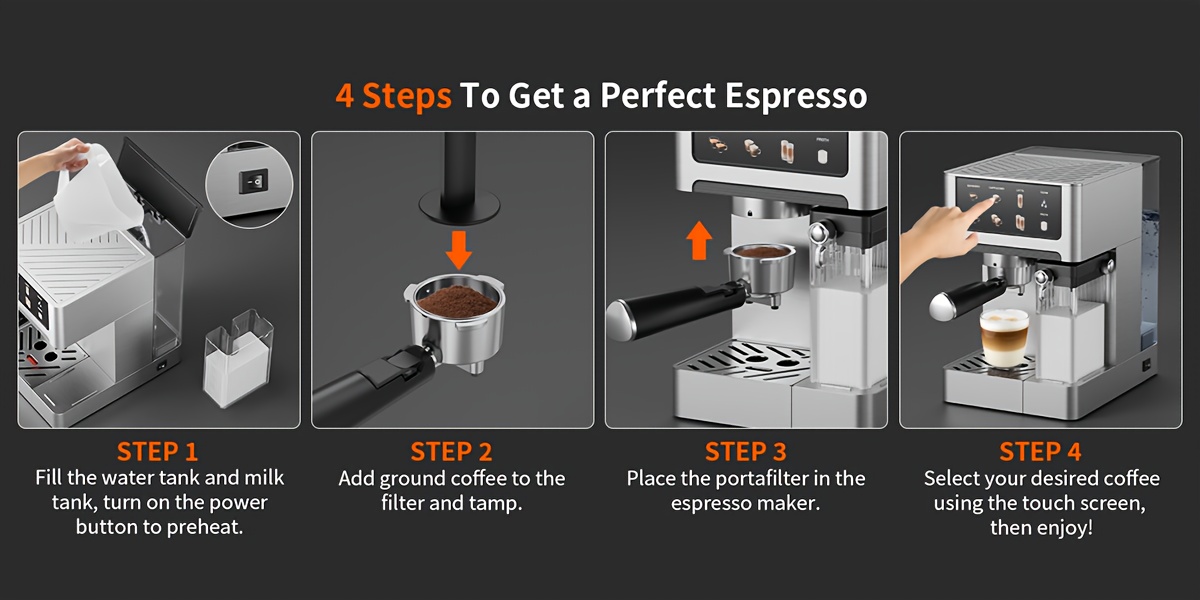 4 Steps To Get a Perfect Espresso

STEP 1
Fill the water tank and milk tank, turn on the power button to preheat.

STEP 2
Add ground coffee to the filter and tamp.

STEP 3
Place the portafilter in the espresso maker.

STEP 4
Select your desired coffee using the touch screen, then enjoy!