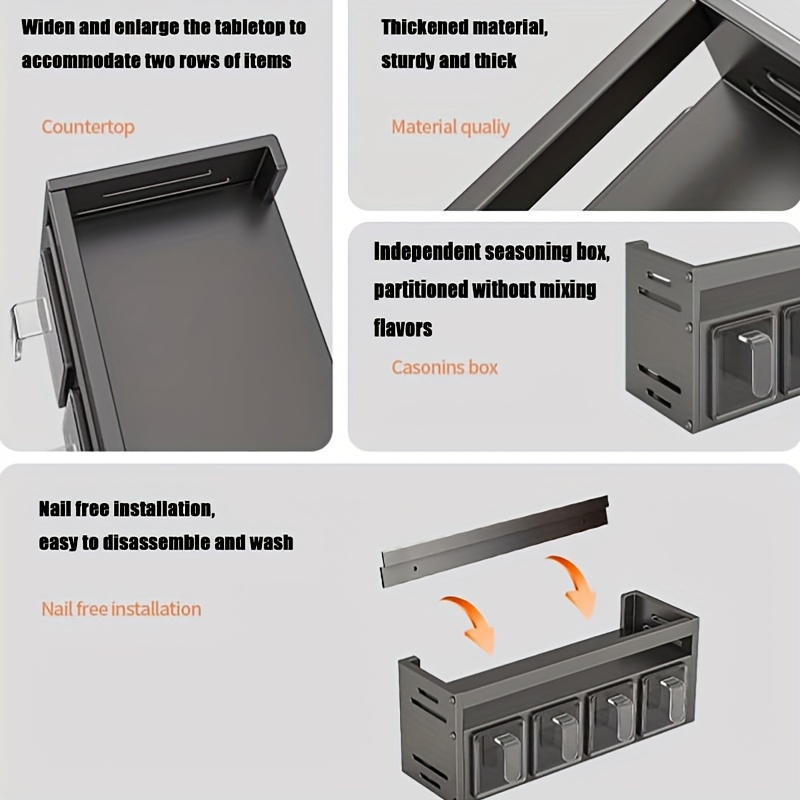 Widen and enlarge the tabletop to accommodate two rows of items

Countertop

Thickened material, sturdy and thick

Material qualiy

Independent seasoning box, partitioned without mixing flavors

Casonins box

Nail free installation, easy to disassemble and wash

Nail free installation