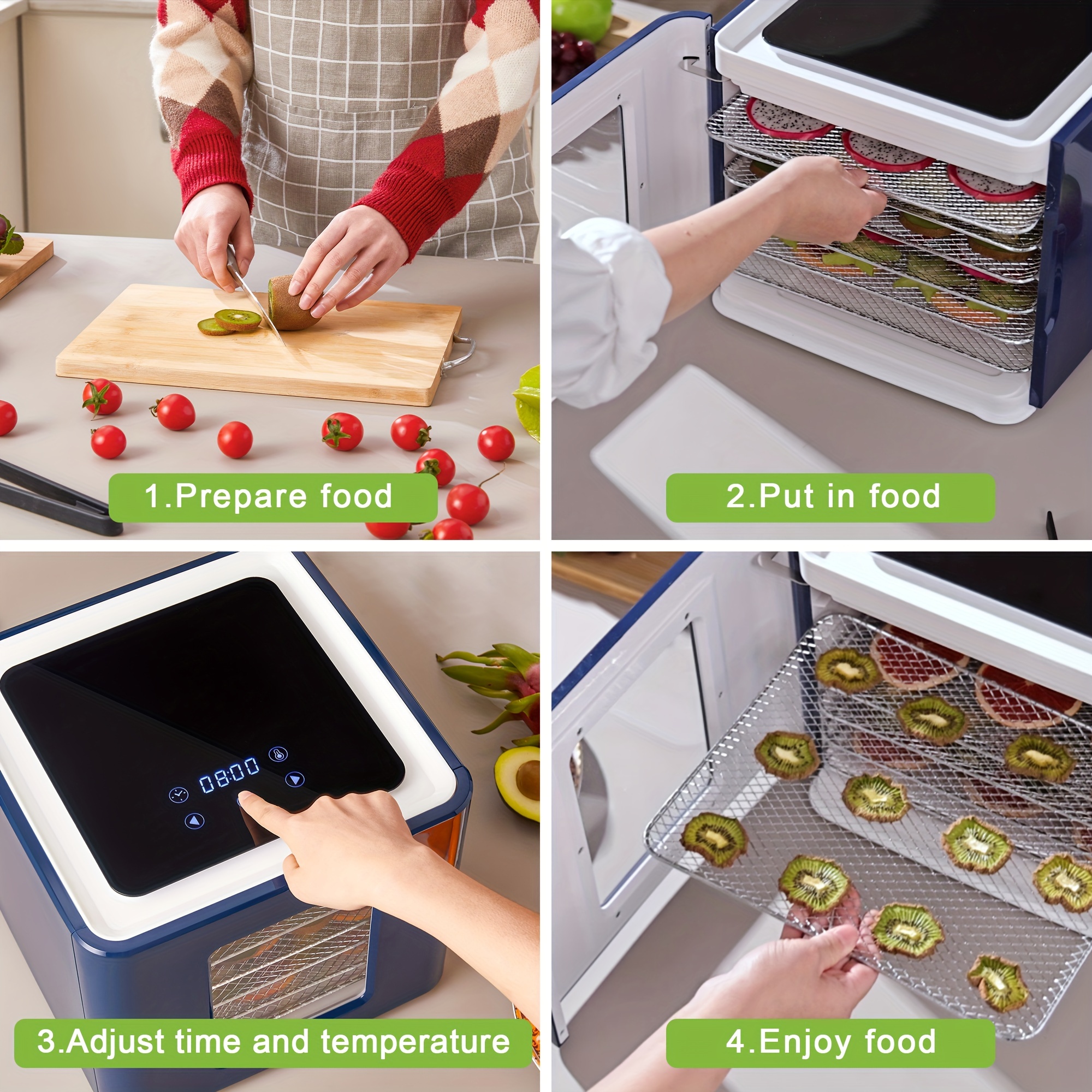 1.Prepare food

2.Put in food

08:00

3.Adjust time and temperature

4.Enjoy food