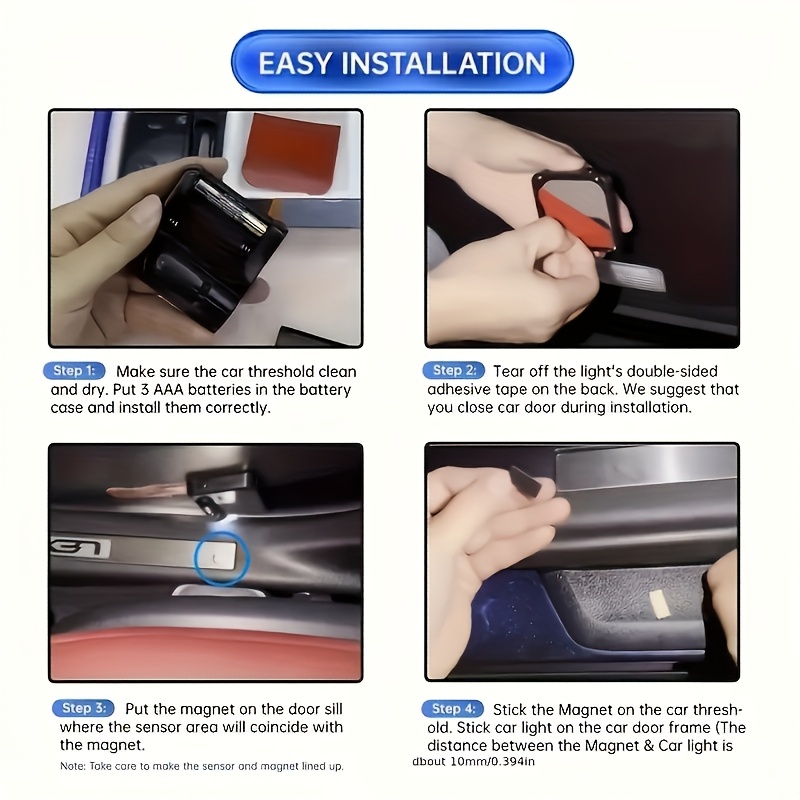 EASY INSTALLATION

Step 1: Make sure the car threshold clean and dry. Put 3 AAA batteries in the battery case and install them correctly.

Step 2: Tear off the light's double-sided adhesive tape on the back. We suggest that you close car door during installation.

Step 3: Put the magnet on the door sill where the sensor area will coincide with the magnet.

Note: Take care to make the sensor and magnet lined up.

Step 4: Stick the Magnet on the car threshold. Stick car light on the car door frame (The distance between the Magnet & Car light is dbout 10mm/0.394in