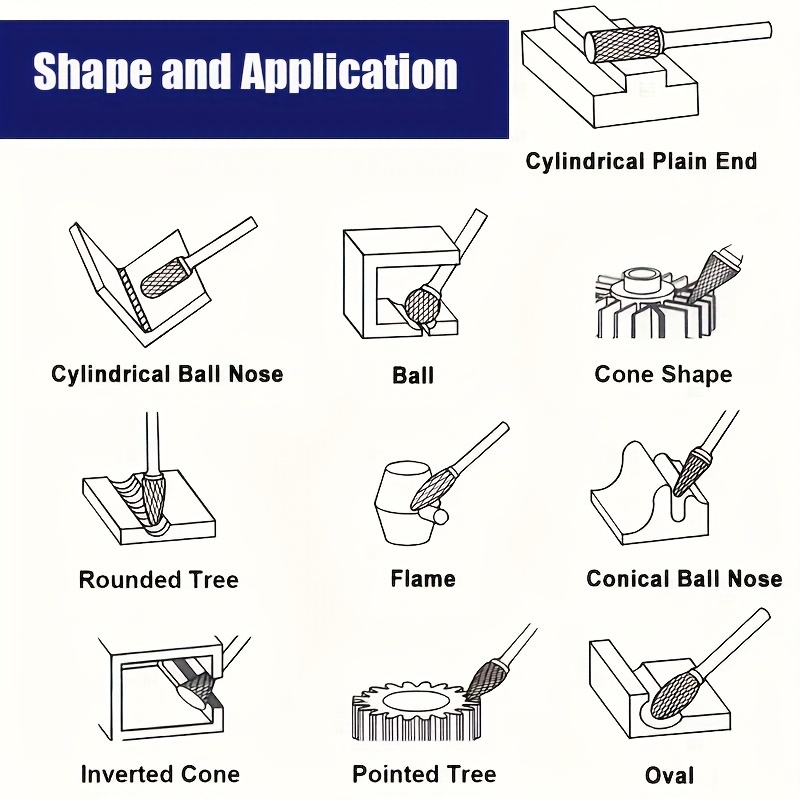 Shape and Application

Cylindrical Plain End

Cylindrical Ball Nose

Ball

Cone Shape

Rounded Tree

Flame

Conical Ball Nose

Inverted Cone

Pointed Tree

Oval