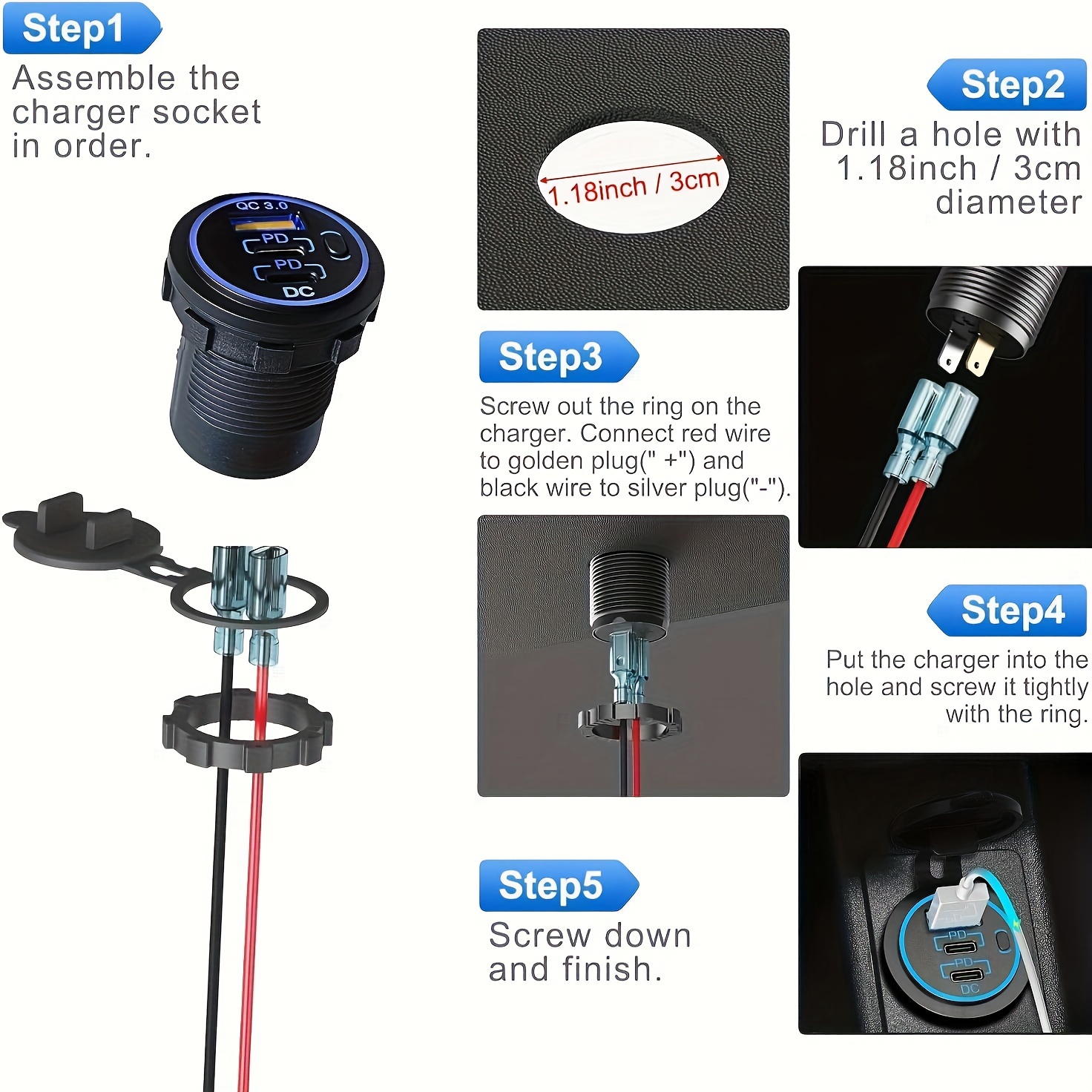 Step1
Assemble the charger socket in order.

QC 3.0
PD
PD
DC

1.18inch / 3cm

Step2
Drill a hole with 1.18inch / 3cm diameter

Step3
Screw out the ring on the charger. Connect red wire to golden plug(" +") and black wire to silver plug("-").

Step4
Put the charger into the hole and screw it tightly with the ring.

Step5
Screw down and finish.

PD
PD
DC