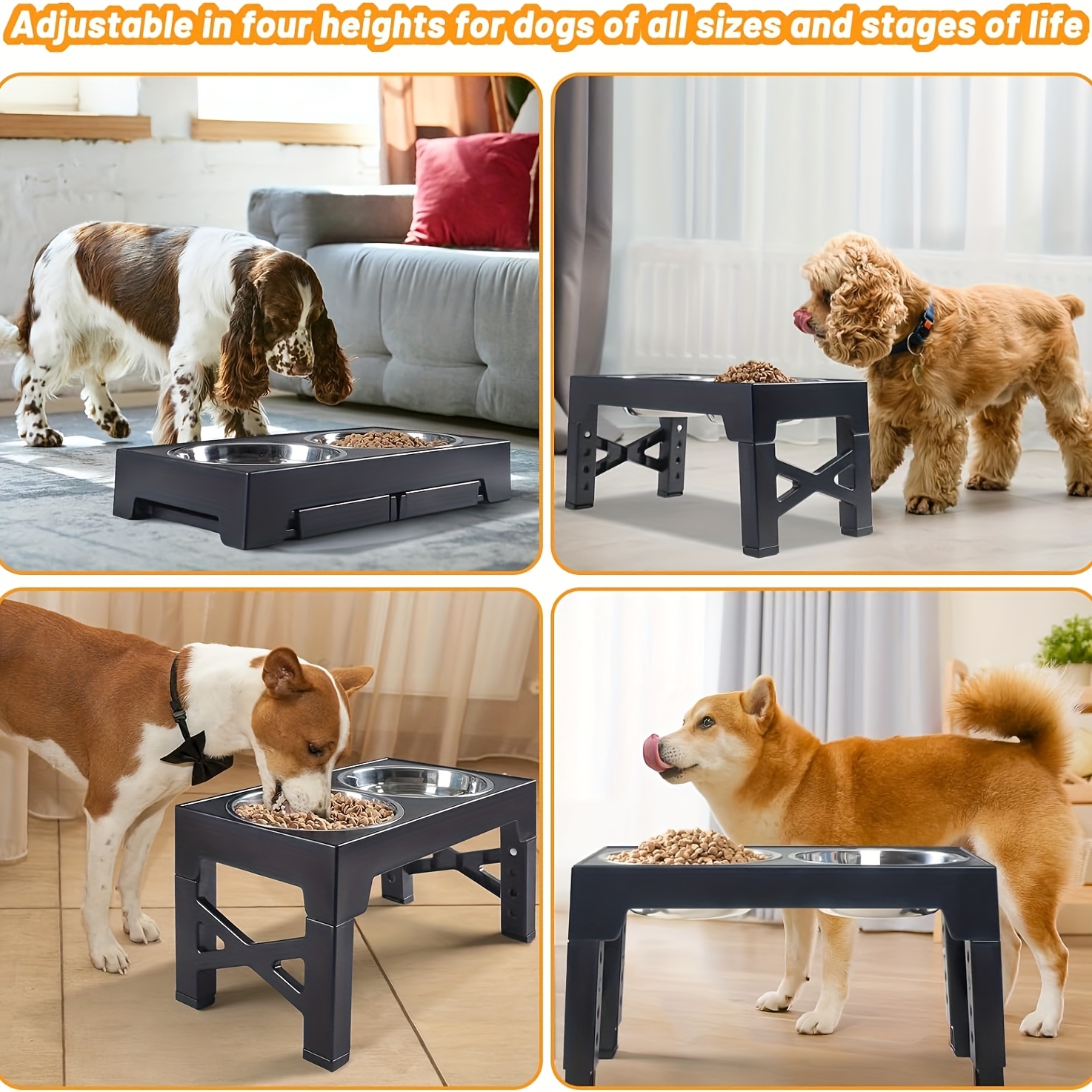 Adjustable in four heights for dogs of all sizes and stages of life