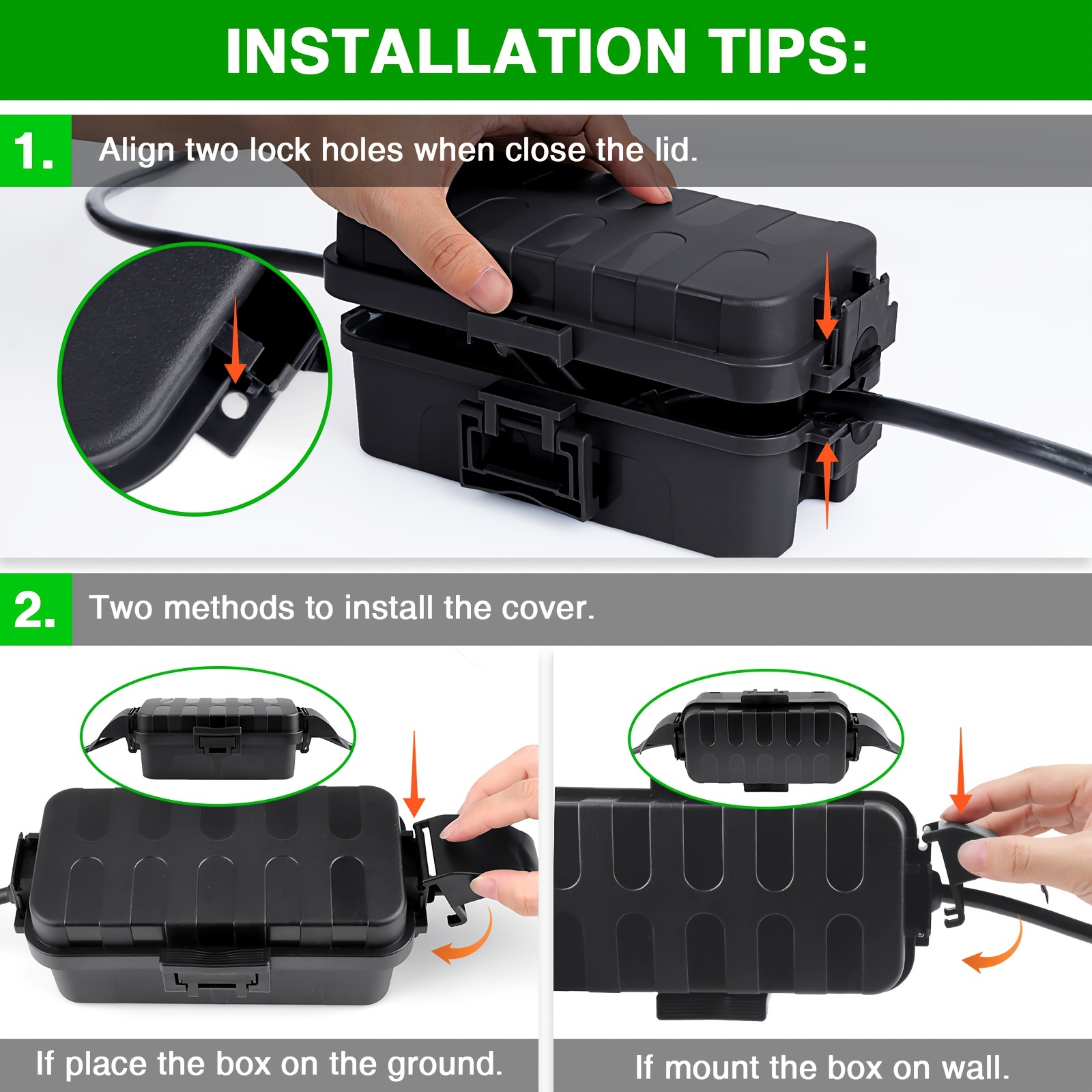 INSTALLATION TIPS:

1. Align two lock holes when close the lid.

2. Two methods to install the cover.

If place the box on the ground.

If mount the box on wall.